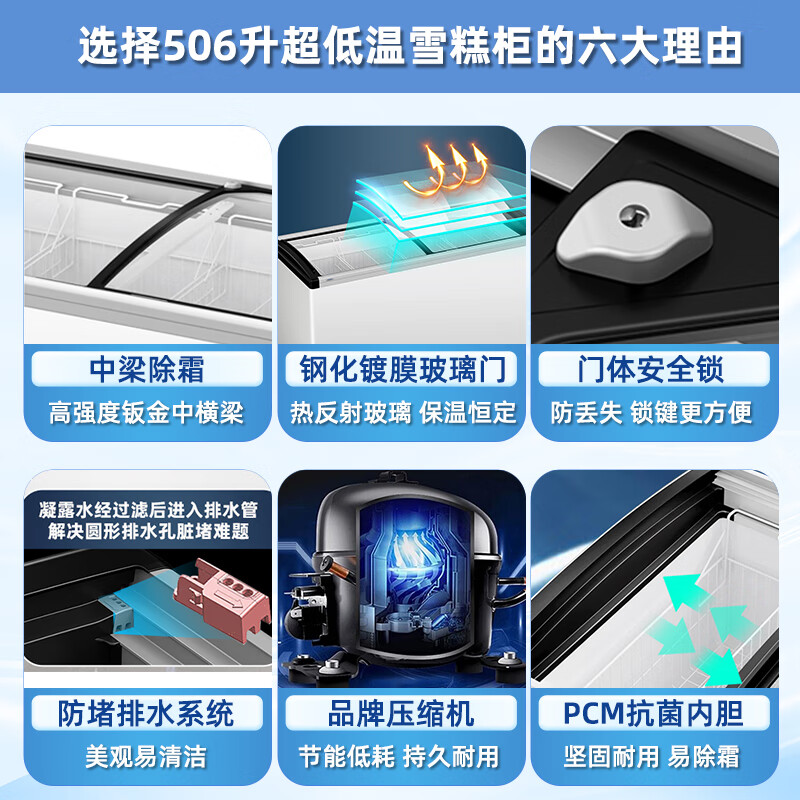 选择506升超低温雪糕柜的六大理由

中梁除霜
高强度钣金中横梁

钢化镀膜玻璃门
热反射玻璃 保温恒定

门体安全锁
防丢失 锁键更方便

凝露水经过滤后进入排水管
解决圆形排水孔脏堵难题

防堵排水系统
美观易清洁

品牌压缩机
节能低耗 持久耐用

PCM抗菌内胆
坚固耐用 易除霜