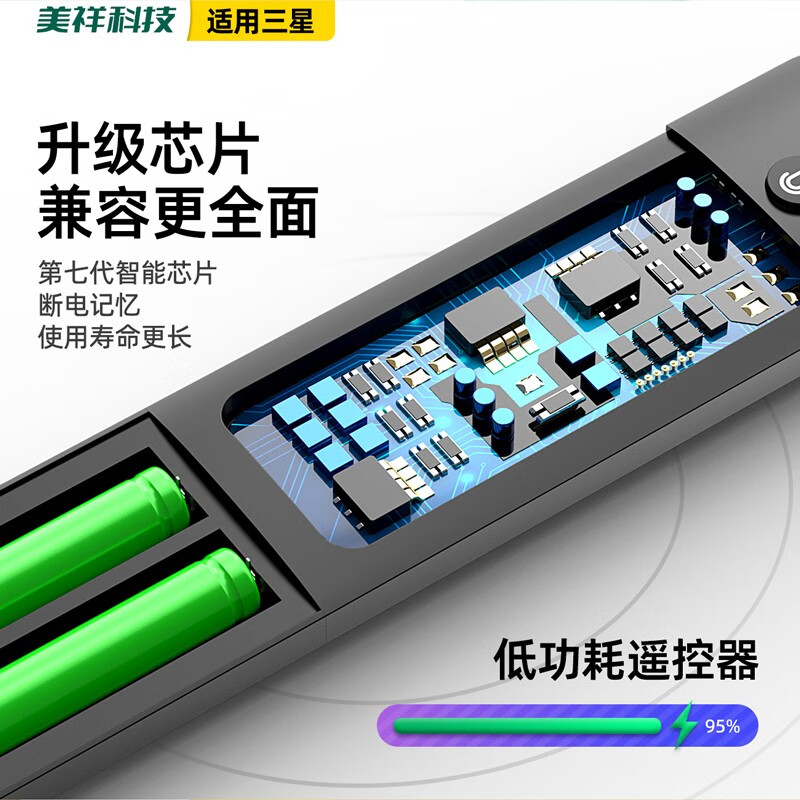 美祥科技 适用三星

升级芯片
兼容更全面

第七代智能芯片
断电记忆
使用寿命更长

低功耗遥控器

95%