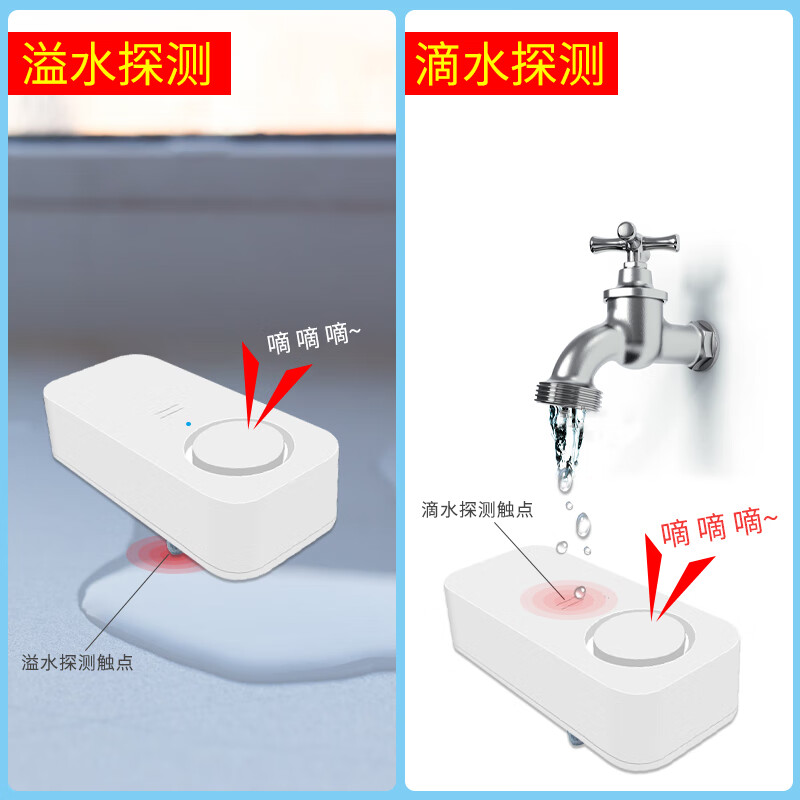 溢水探测

嘀 嘀 嘀~

溢水探测触点

滴水探测

滴水探测触点

嘀 嘀 嘀~