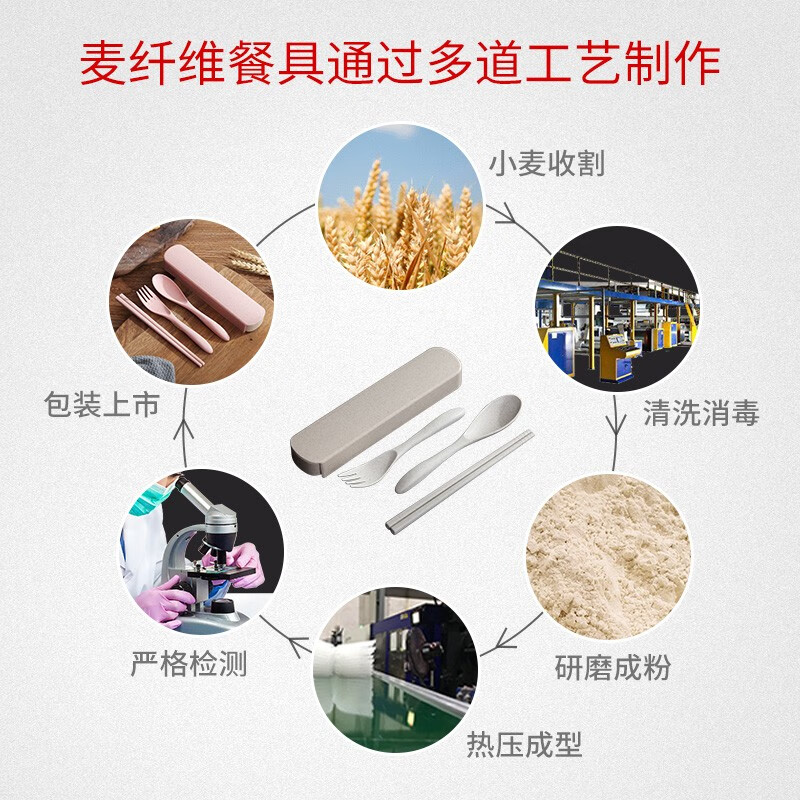 麦纤维餐具通过多道工艺制作

小麦收割

清洗消毒

研磨成粉

热压成型

严格检测

包装上市