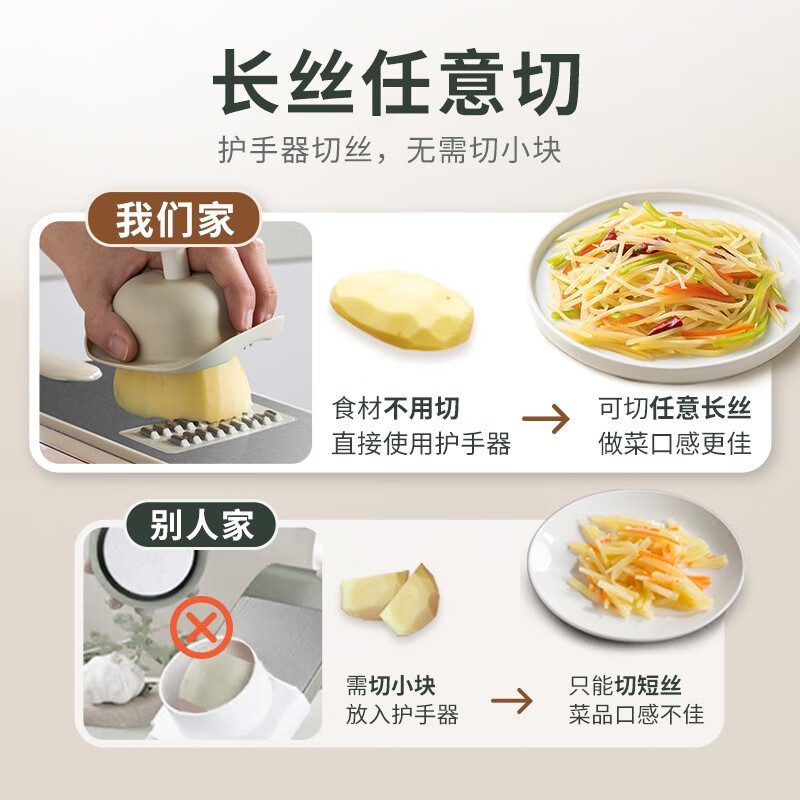 长丝任意切

护手器切丝，无需切小块

我们家

食材不用切
直接使用护手器

可切任意长丝
做菜口感更佳

别人家

需切小块
放入护手器

只能切短丝
菜品口感不佳