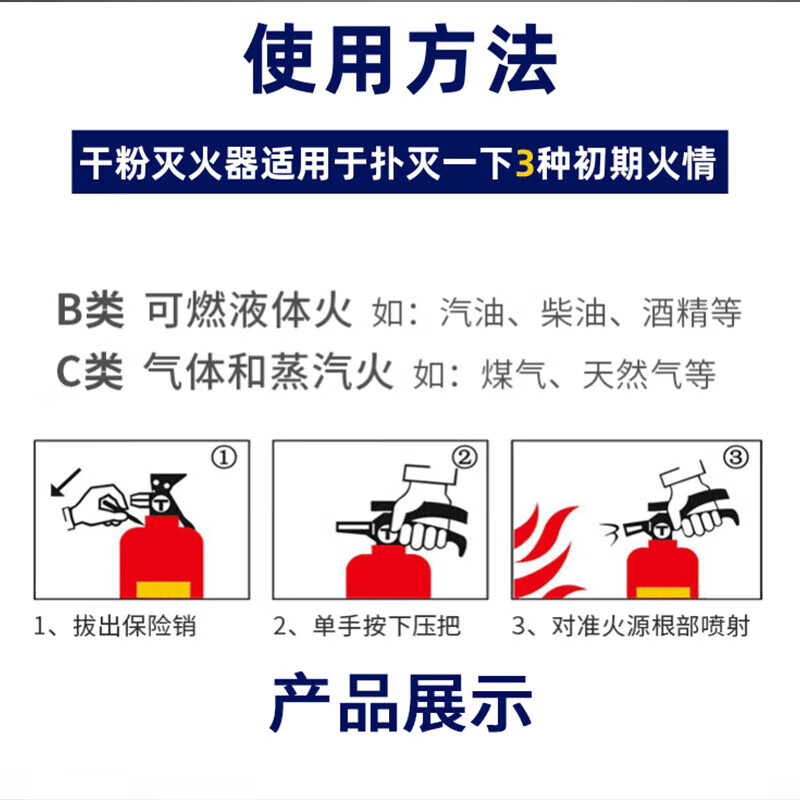 使用方法

干粉灭火器适用于扑灭一下3种初期火情

B类 可燃液体火 如：汽油、柴油、酒精等
C类 气体和蒸汽火 如：煤气、天然气等

①
②
③

1、拔出保险销
2、单手按下压把
3、对准火源根部喷射

产品展示