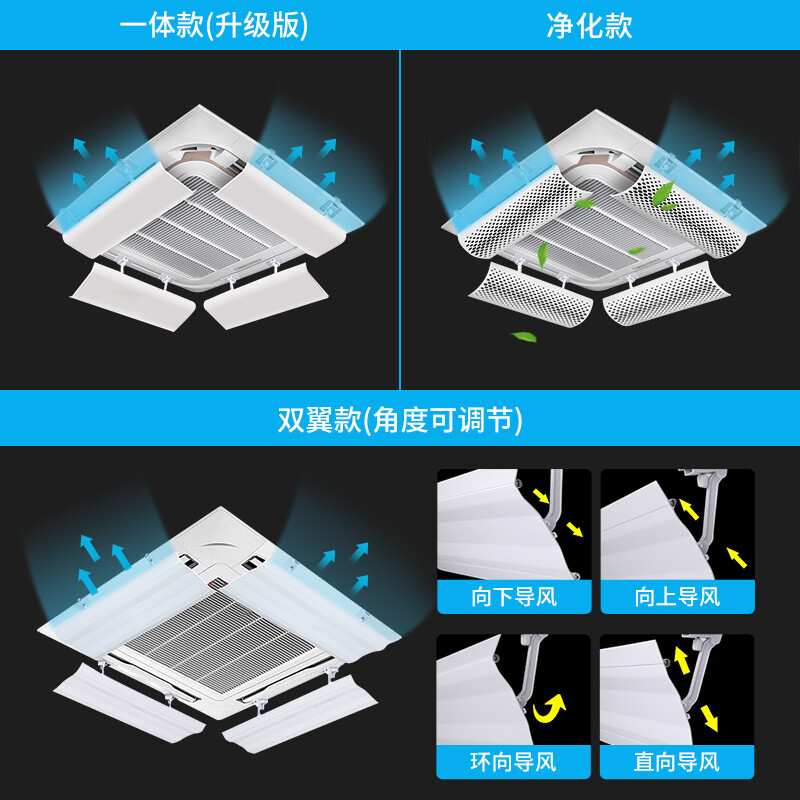 一体款(升级版)

净化款

双翼款(角度可调节)

向下导风

向上导风

环向导风

直向导风