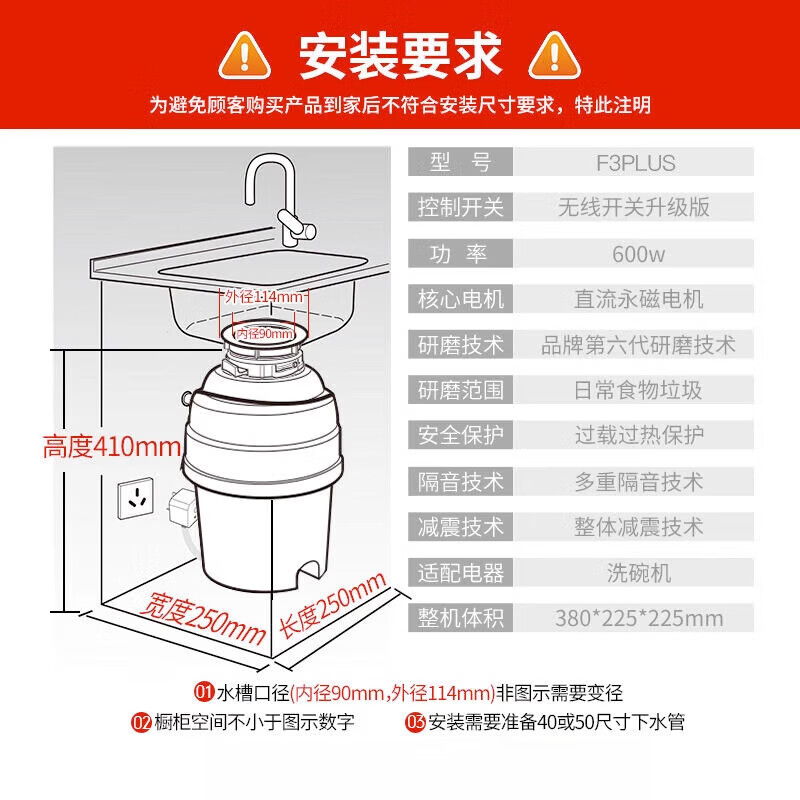 安装要求

为避免顾客购买产品到家后不符合安装尺寸要求，特此注明

外径114mm

内径90mm

高度410mm

宽度250mm

长度250mm

| 型　号 | F3PLUS |
|---|---|
| 控制开关 | 无线开关升级版 |
| 功　率 | 600w |
| 核心电机 | 直流永磁电机 |
| 研磨技术 | 品牌第六代研磨技术 |
| 研磨范围 | 日常食物垃圾 |
| 安全保护 | 过载过热保护 |
| 隔音技术 | 多重隔音技术 |
| 减震技术 | 整体减震技术 |
| 适配电器 | 洗碗机 |
| 整机体积 | 380*225*225mm |

01 水槽口径(内径90mm,外径114mm)非图示需要变径

02 橱柜空间不小于图示数字

03 安装需要准备40或50尺寸下水管