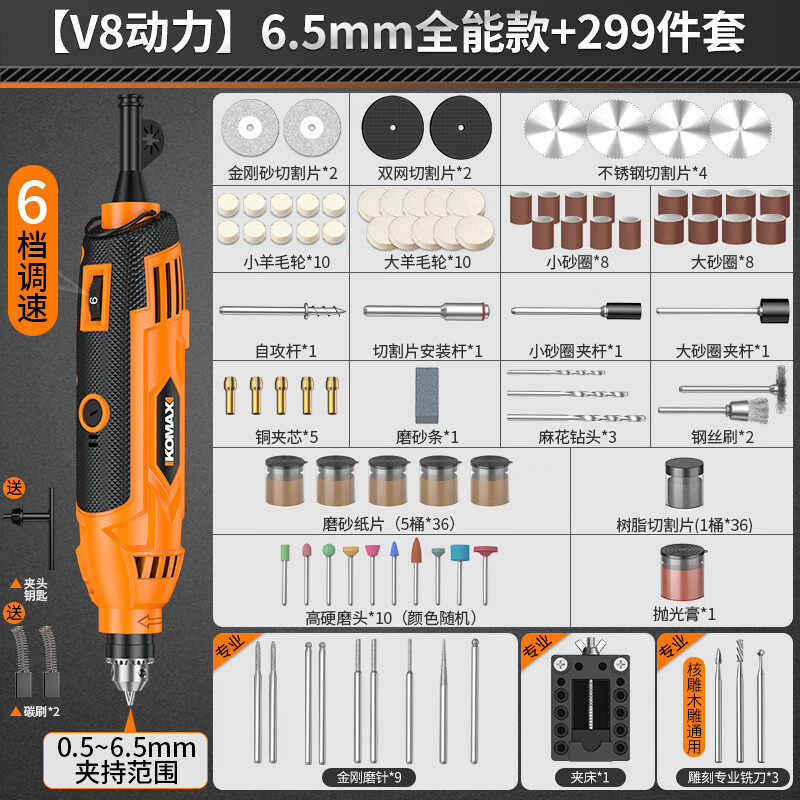 【V8动力】6.5mm全能款+299件套

6档调速

6

KOMAX

送

▲夹头钥匙

送

▲碳刷*2

0.5~6.5mm 夹持范围

金刚砂切割片*2

双网切割片*2

不锈钢切割片*4

小羊毛轮*10

大羊毛轮*10

小砂圈*8

大砂圈*8

自攻杆*1

切割片安装杆*1

小砂圈夹杆*1

大砂圈夹杆*1

铜夹芯*5

磨砂条*1

麻花钻头*3

钢丝刷*2

磨砂纸片（5桶*36）

树脂切割片(1桶*36)

高硬磨头*10（颜色随机）

抛光膏*1

专业

金刚磨针*9

专业

夹床*1

专业

核雕木雕通用

雕刻专业铣刀*3