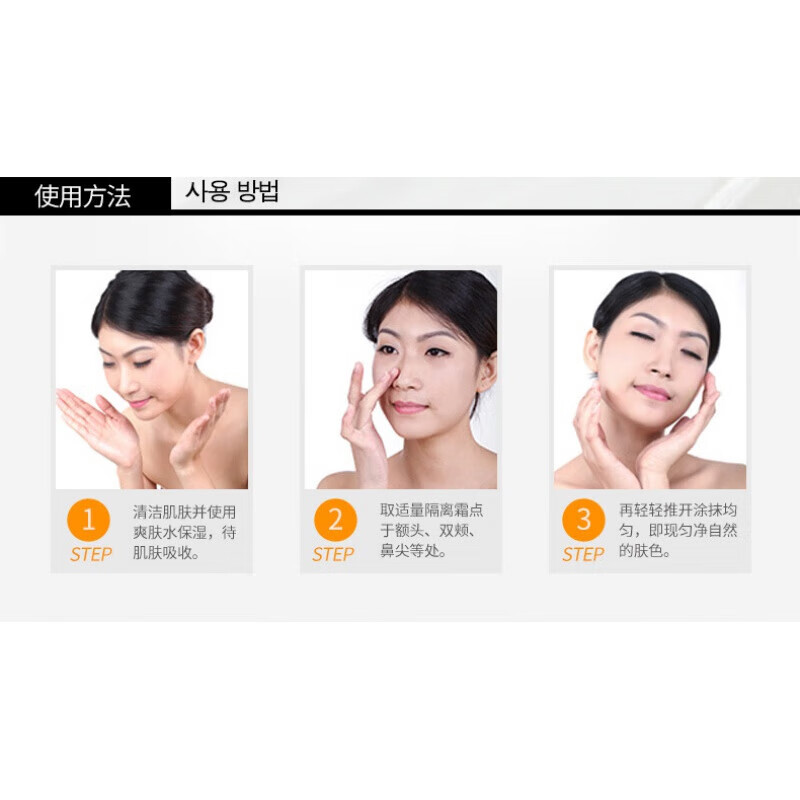 使用方法 사용 방법

1
STEP
清洁肌肤并使用爽肤水保湿，待肌肤吸收。

2
STEP
取适量隔离霜点于额头、双颊、鼻尖等处。

3
STEP
再轻轻推开涂抹均匀，即现匀净自然的肤色。