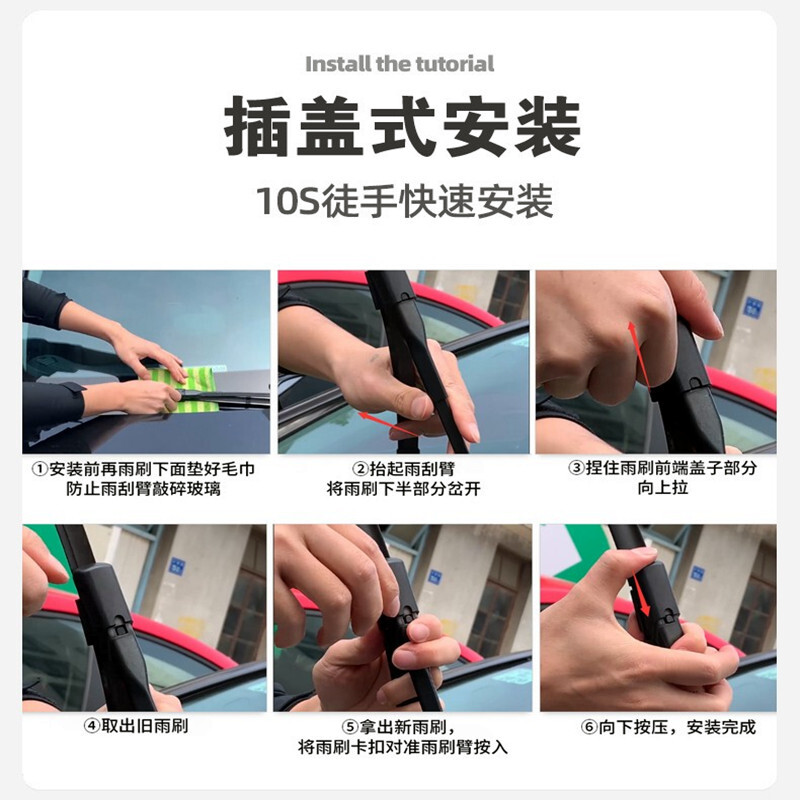 Install the tutorial

插盖式安装

10S徒手快速安装

①安装前再雨刷下面垫好毛巾
防止雨刮臂敲碎玻璃

②抬起雨刮臂
将雨刷下半部分岔开

③捏住雨刷前端盖子部分
向上拉

④取出旧雨刷

⑤拿出新雨刷，
将雨刷卡扣对准雨刷臂按入

⑥向下按压，安装完成