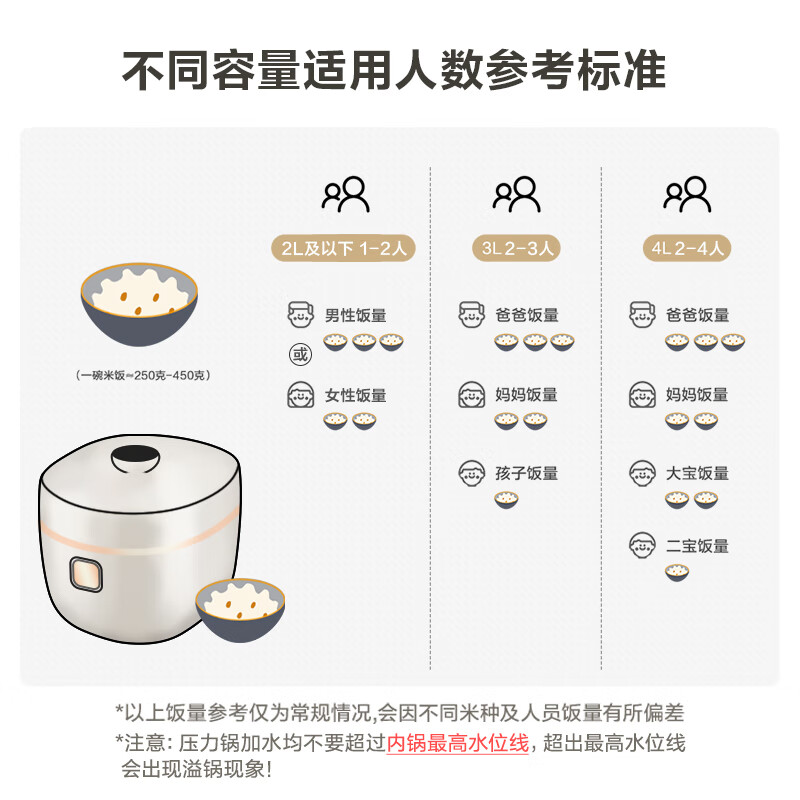 不同容量适用人数参考标准

(一碗米饭≈250克-450克)

2L及以下 1-2人

男性饭量

或

女性饭量

3L 2-3人

爸爸饭量

妈妈饭量

孩子饭量

4L 2-4人

爸爸饭量

妈妈饭量

大宝饭量

二宝饭量

*以上饭量参考仅为常规情况,会因不同米种及人员饭量有所偏差
*注意:压力锅加水均不要超过内锅最高水位线,超出最高水位线会出现溢锅现象!