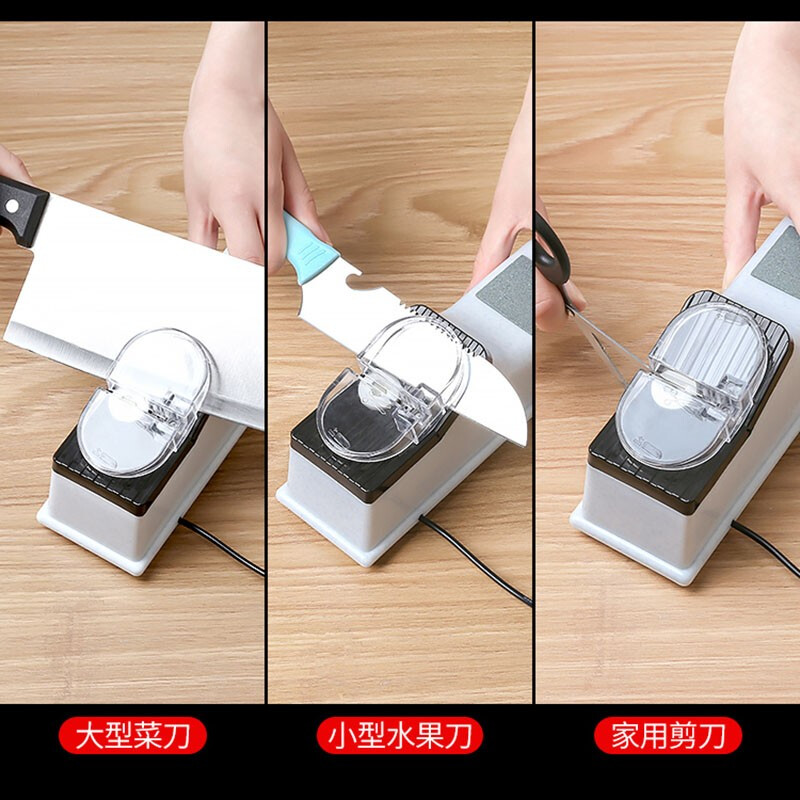 大型菜刀

小型水果刀

家用剪刀