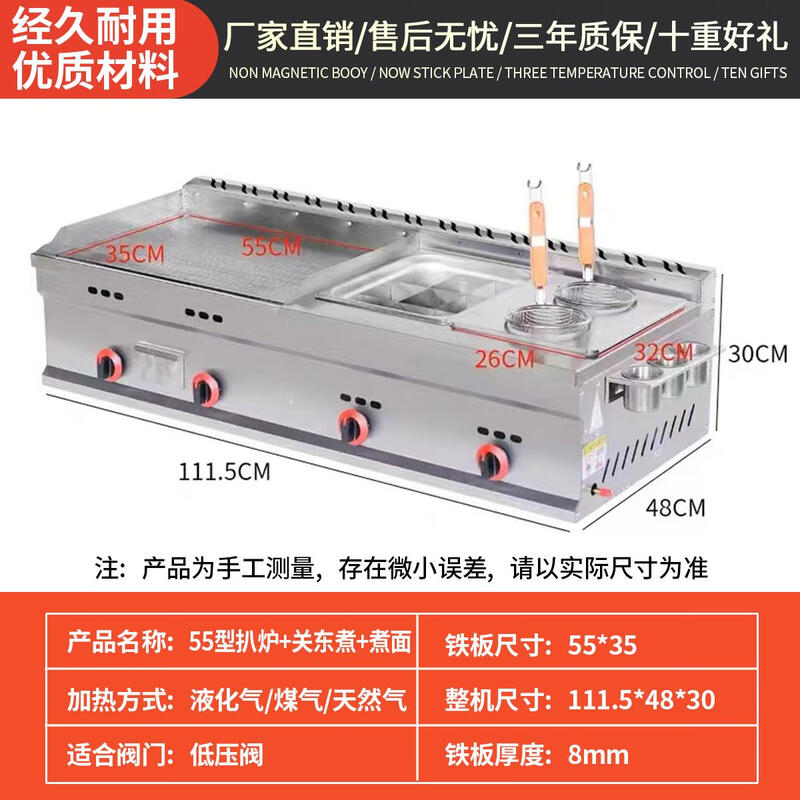 经久耐用
优质材料

厂家直销/售后无忧/三年质保/十重好礼
NON MAGNETIC BOOY / NOW STICK PLATE / THREE TEMPERATURE CONTROL / TEN GIFTS

35CM
55CM
26CM
32CM
30CM
111.5CM
48CM

注：产品为手工测量，存在微小误差，请以实际尺寸为准

| 产品名称：55型扒炉+关东煮+煮面 | 铁板尺寸：55*35 |
|---|---|
| 加热方式：液化气/煤气/天然气 | 整机尺寸：111.5*48*30 |
| 适合阀门：低压阀 | 铁板厚度：8mm |