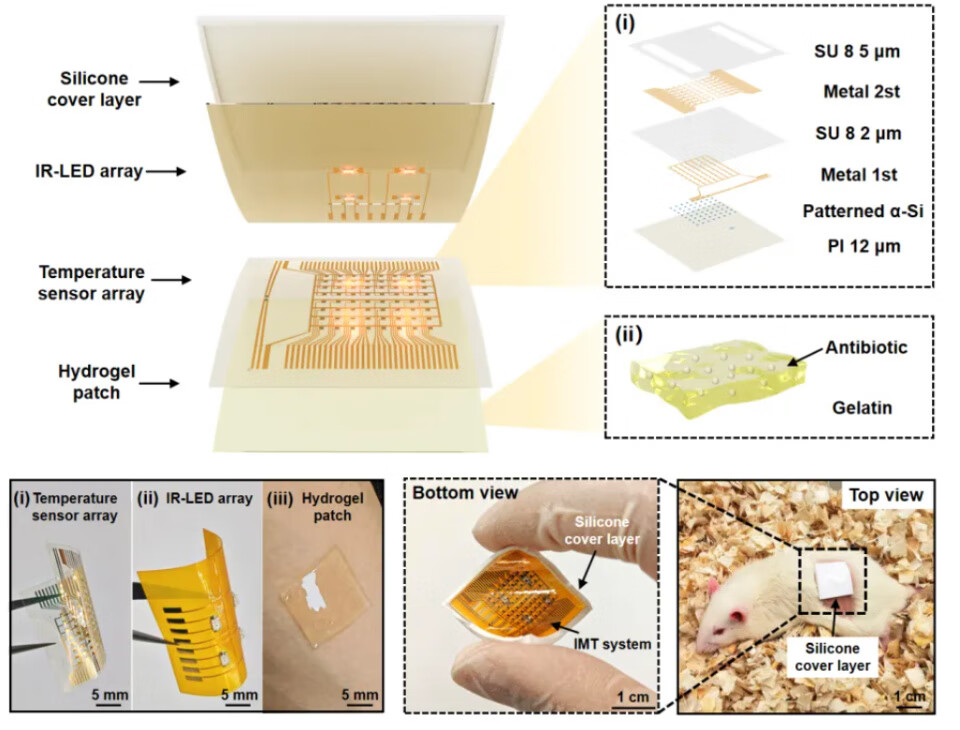 Silicone cover layer

IR-LED array

Temperature sensor array

Hydrogel patch

(i)
SU 8 5 μm
Metal 2st
SU 8 2 μm
Metal 1st
Patterned α-Si
PI 12 μm

(ii)
Antibiotic
Gelatin

(i) Temperature sensor array
5 mm
(ii) IR-LED array
5 mm
(iii) Hydrogel patch
5 mm

Bottom view
Silicone cover layer
IMT system
1 cm

Top view
Silicone cover layer
1 cm