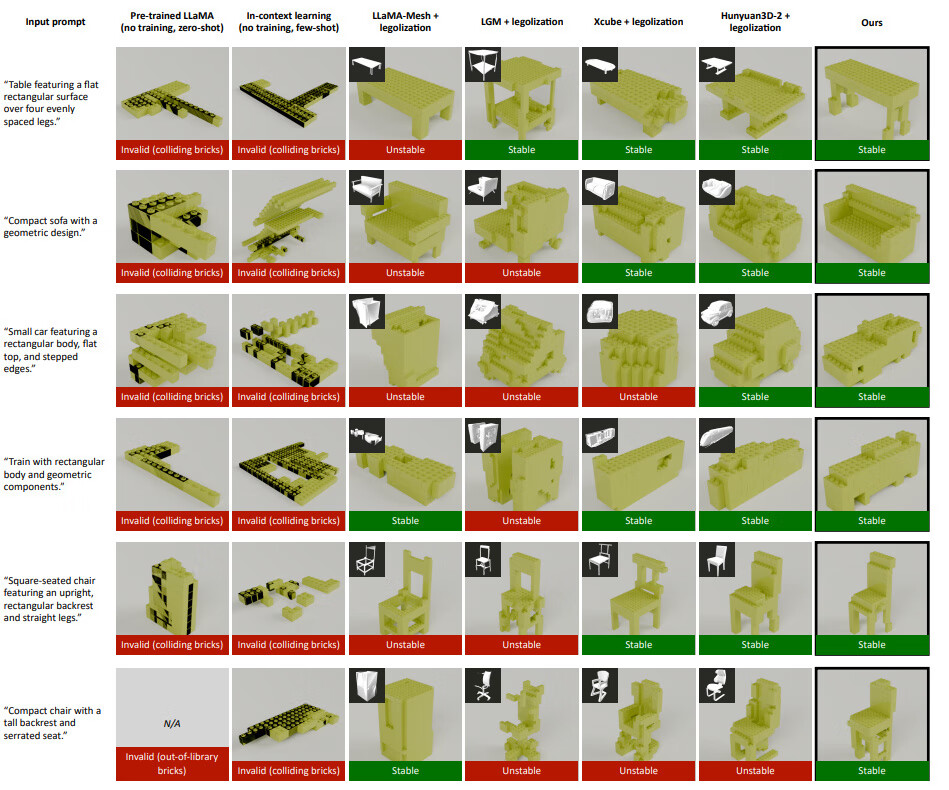 | Input prompt | Pre-trained LLaMA (no training, zero-shot) | In-context learning (no training, few-shot) | LLaMA-Mesh + legolization | LGM + legolization | Xcube + legolization | Hunyuan3D-2 + legolization | Ours |
|---|---|---|---|---|---|---|---|
| "Table featuring a flat rectangular surface over four evenly spaced legs." | Invalid (colliding bricks) | Invalid (colliding bricks) | Unstable | Stable | Stable | Stable | Stable |
| "Compact sofa with a geometric design." | Invalid (colliding bricks) | Invalid (colliding bricks) | Unstable | Unstable | Stable | Stable | Stable |
| "Small car featuring a rectangular body, flat top, and stepped edges." | Invalid (colliding bricks) | Invalid (colliding bricks) | Unstable | Unstable | Unstable | Stable | Stable |
| "Train with rectangular body and geometric components." | Invalid (colliding bricks) | Invalid (colliding bricks) | Stable | Unstable | Stable | Stable | Stable |
| "Square-seated chair featuring an upright, rectangular backrest and straight legs." | Invalid (colliding bricks) | Invalid (colliding bricks) | Unstable | Unstable | Stable | Stable | Stable |
| "Compact chair with a tall backrest and serrated seat." | N/A Invalid (out-of-library bricks) | Invalid (colliding bricks) | Stable | Unstable | Unstable | Unstable | Stable |