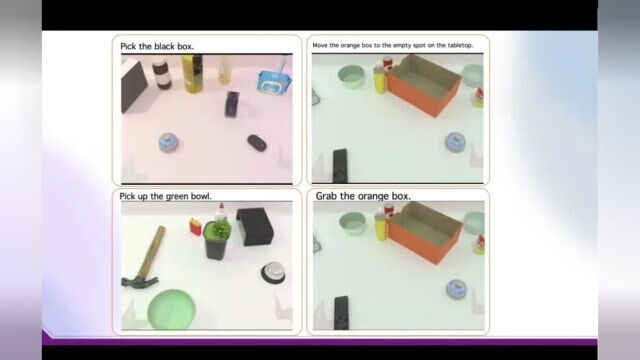 Pick the black box.

Move the orange box to the empty spot on the tabletop.

Pick up the green bowl.

Grab the orange box.