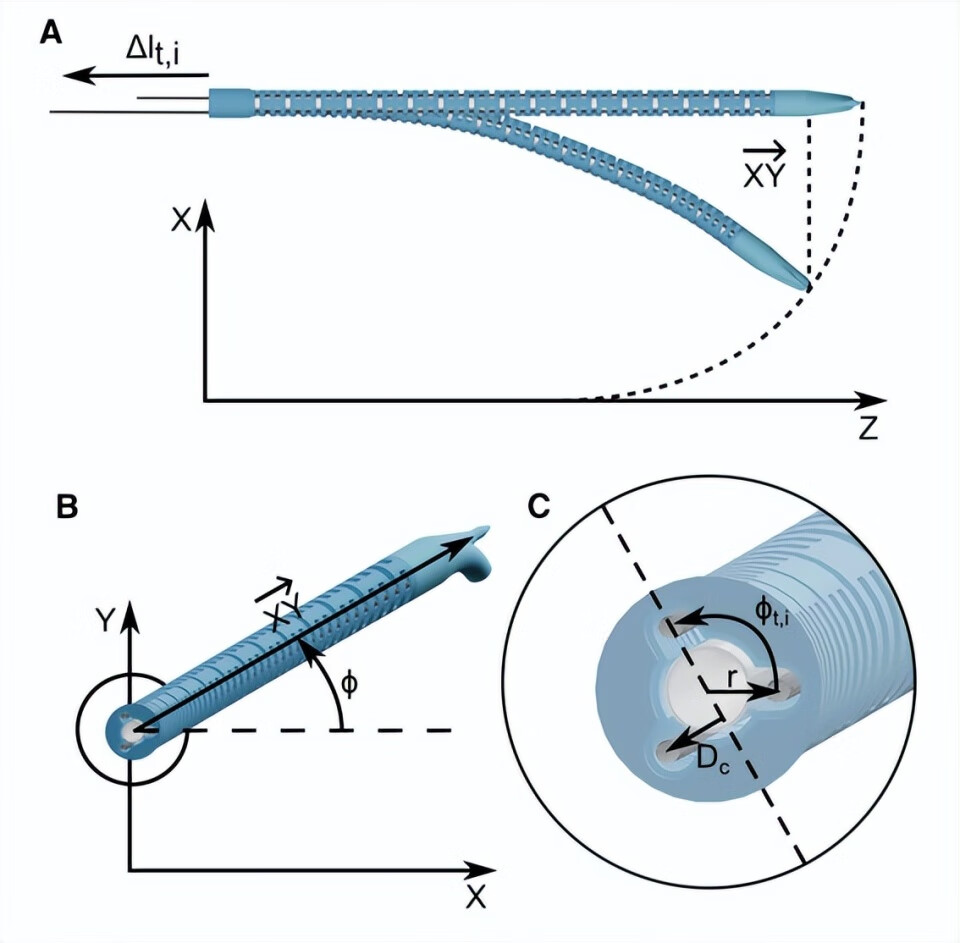 A

$\Delta l_{t,i}$

$\overrightarrow{XY}$

X

Z

B

Y

$\overrightarrow{XY}$

$\phi$

X

C

$\phi_{t,i}$

r

$D_c$