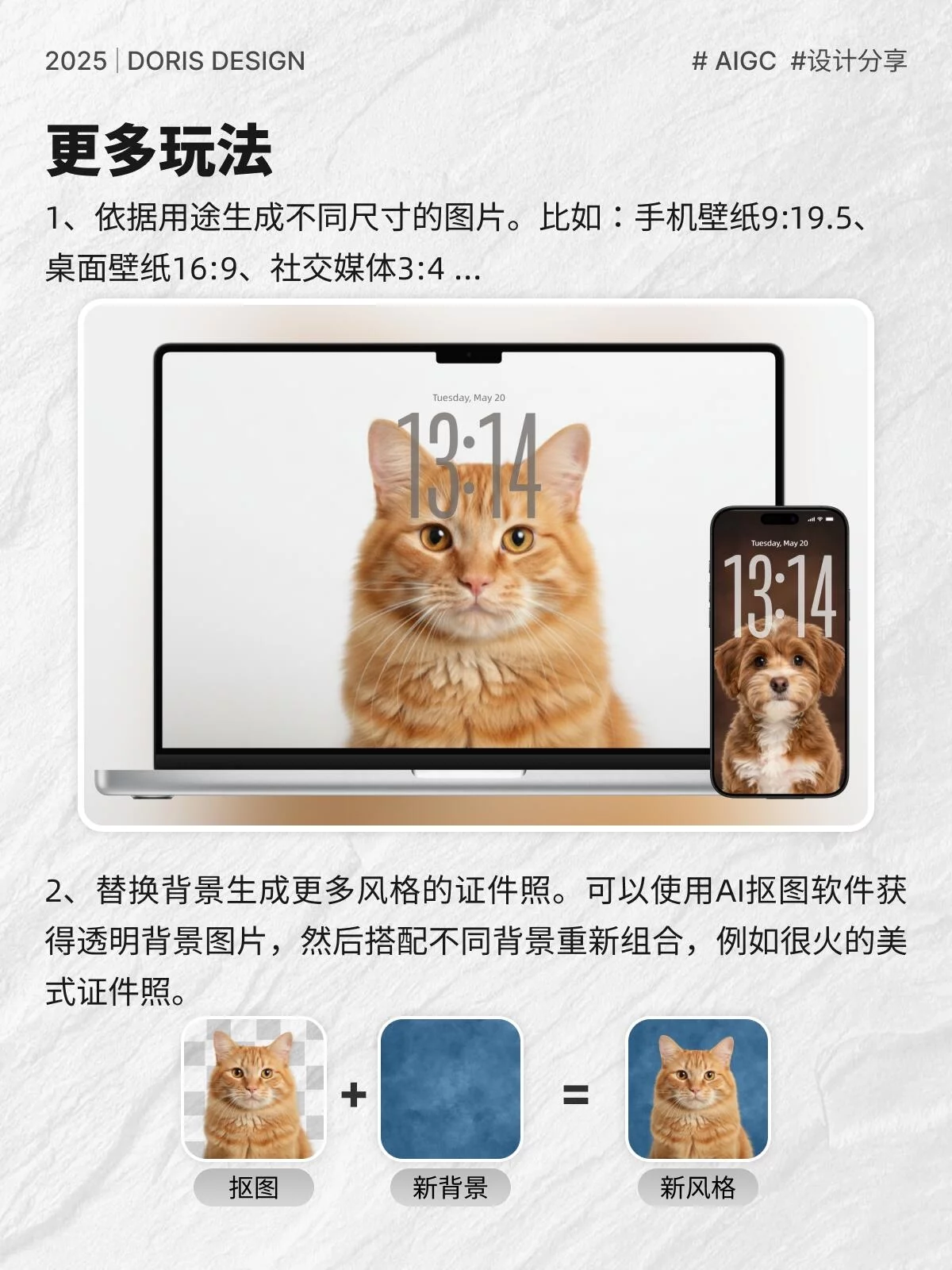 2025 | DORIS DESIGN

# AIGC #设计分享

更多玩法

1、依据用途生成不同尺寸的图片。比如：手机壁纸9:19.5、桌面壁纸16:9、社交媒体3:4 ...

Tuesday, May 20

13:14

Tuesday, May 20

13:14

2、替换背景生成更多风格的证件照。可以使用AI抠图软件获得透明背景图片，然后搭配不同背景重新组合，例如很火的美式证件照。

+

=

抠图

新背景

新风格