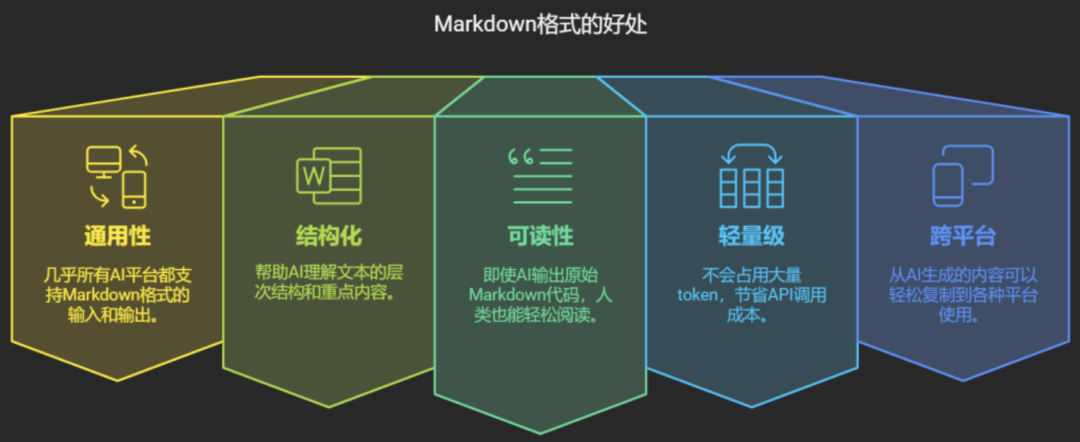 Markdown格式的好处

通用性

几乎所有AI平台都支持Markdown格式的输入和输出。

结构化

帮助AI理解文本的层次结构和重点内容。

可读性

即使AI输出原始Markdown代码，人类也能轻松阅读。

轻量级

不会占用大量token，节省API调用成本。

跨平台

从AI生成的内容可以轻松复制到各种平台使用。