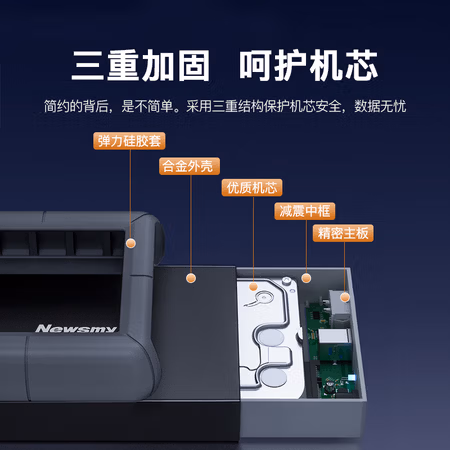 三重加固 呵护机芯

简约的背后，是不简单。采用三重结构保护机芯安全，数据无忧

弹力硅胶套

合金外壳

优质机芯

减震中框

精密主板

Newsmy