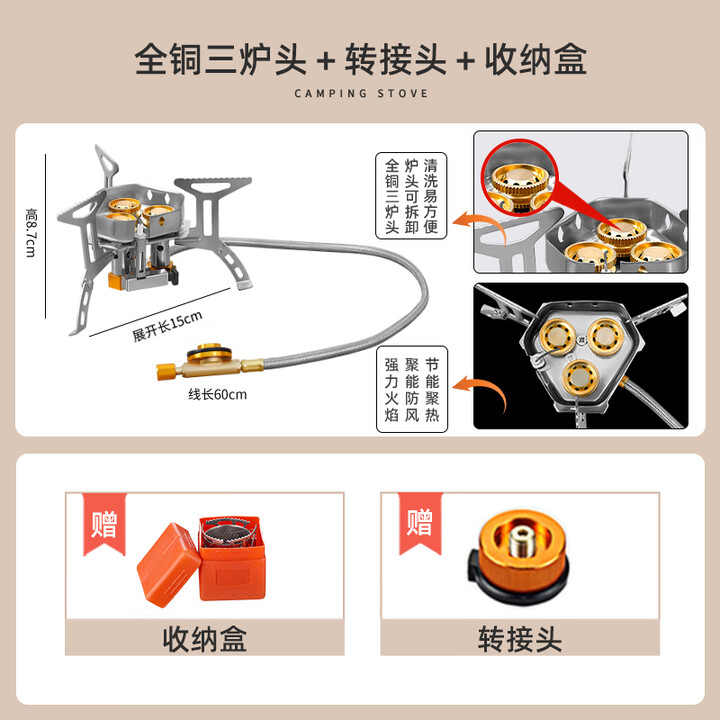 全铜三炉头 + 转接头 + 收纳盒

CAMPING STOVE

高8.7cm

展开长15cm

线长60cm

全铜三炉头

炉头可拆卸

清洗易方便

强力火焰

聚能防风

节能聚热

赠

收纳盒

赠

转接头