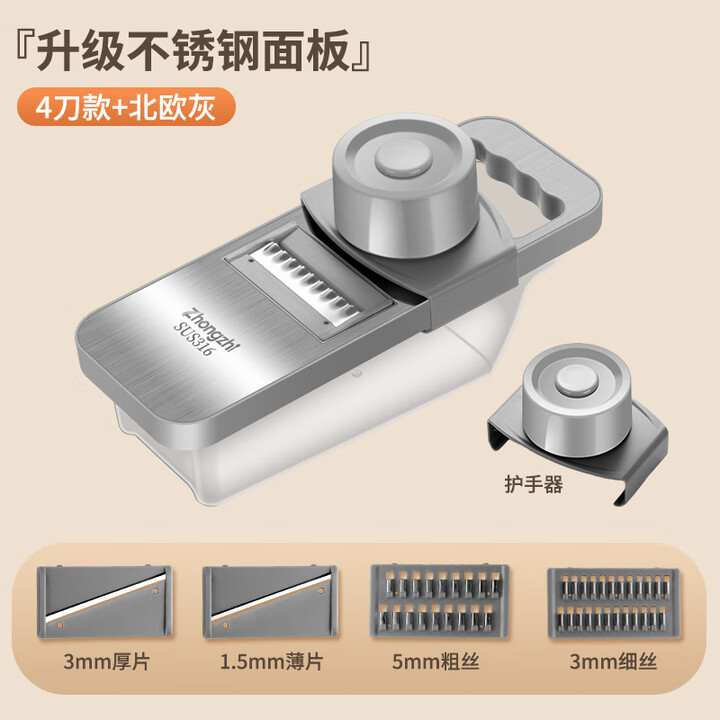 『升级不锈钢面板』

4刀款+北欧灰

zhongzhi
SUS316

护手器

3mm厚片

1.5mm薄片

5mm粗丝

3mm细丝