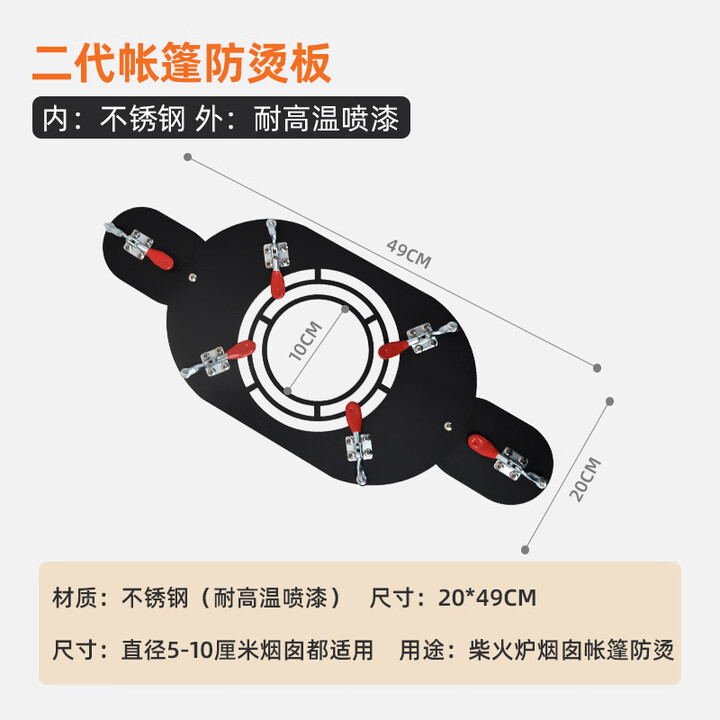 二代帐篷防烫板

内：不锈钢 外：耐高温喷漆

49CM

10CM

20CM

材质：不锈钢（耐高温喷漆） 尺寸：20*49CM

尺寸：直径5-10厘米烟囱都适用 用途：柴火炉烟囱帐篷防烫