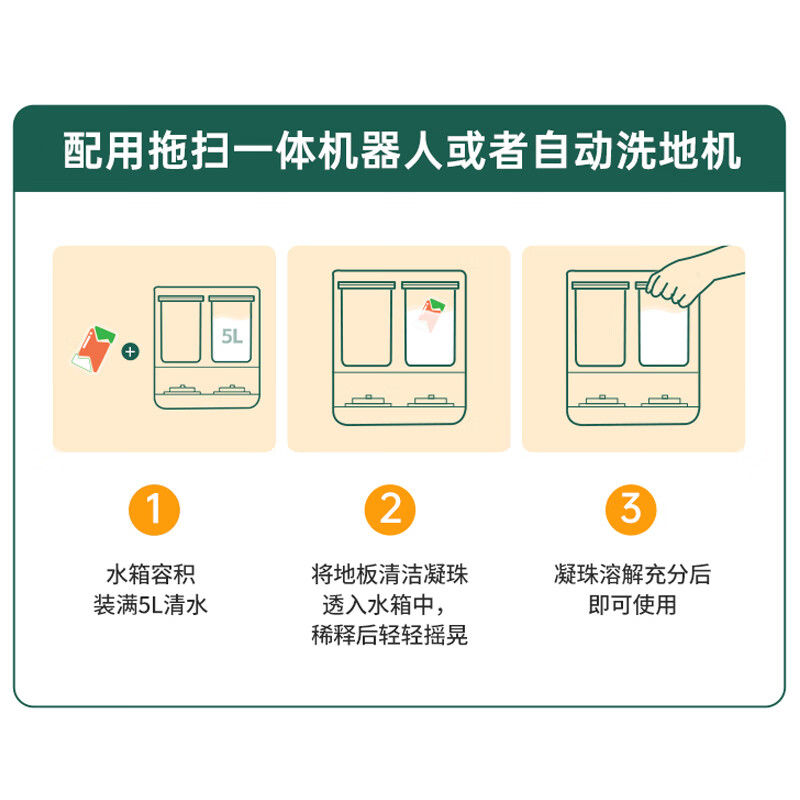 配用拖扫一体机器人或者自动洗地机

5L

1

水箱容积
装满5L清水

2

将地板清洁凝珠
透入水箱中，
稀释后轻轻摇晃

3

凝珠溶解充分后
即可使用