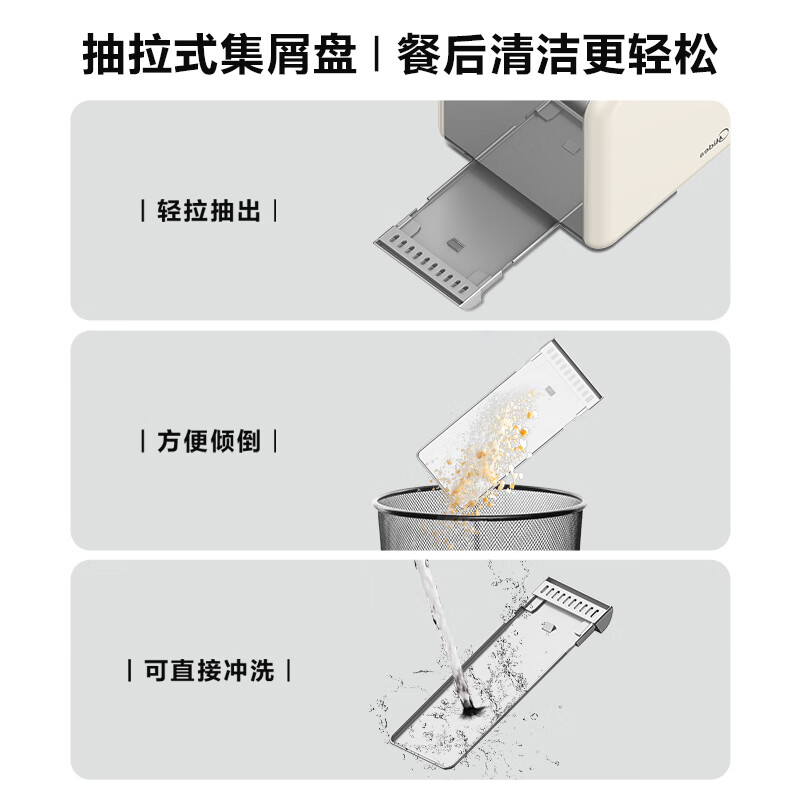 抽拉式集屑盘 | 餐后清洁更轻松

| 轻拉抽出 |

Midea

| 方便倾倒 |

| 可直接冲洗 |