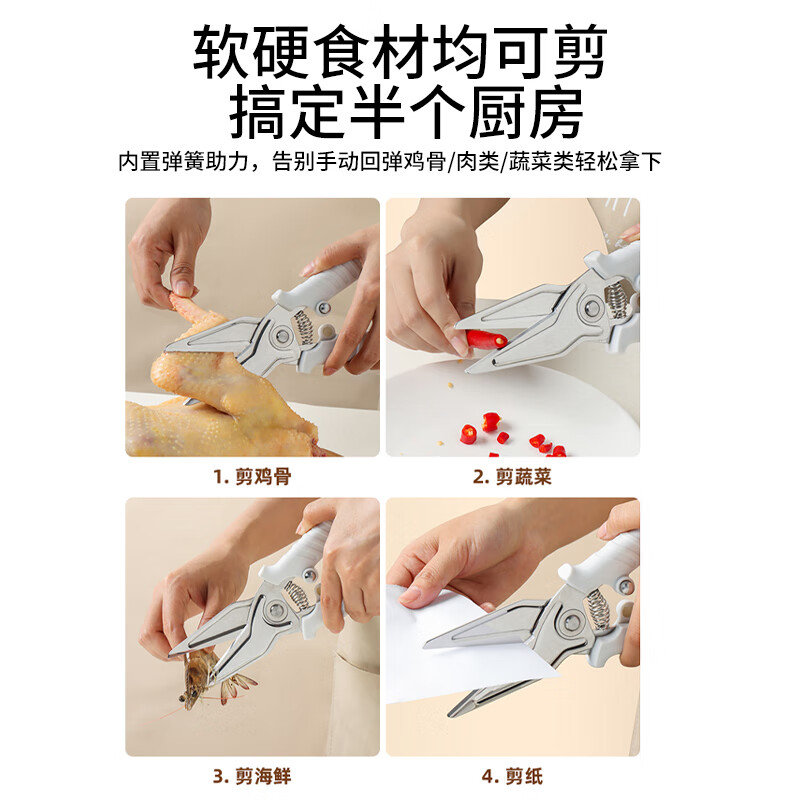 软硬食材均可剪
搞定半个厨房

内置弹簧助力，告别手动回弹鸡骨/肉类/蔬菜类轻松拿下

1. 剪鸡骨

2. 剪蔬菜

3. 剪海鲜

4. 剪纸