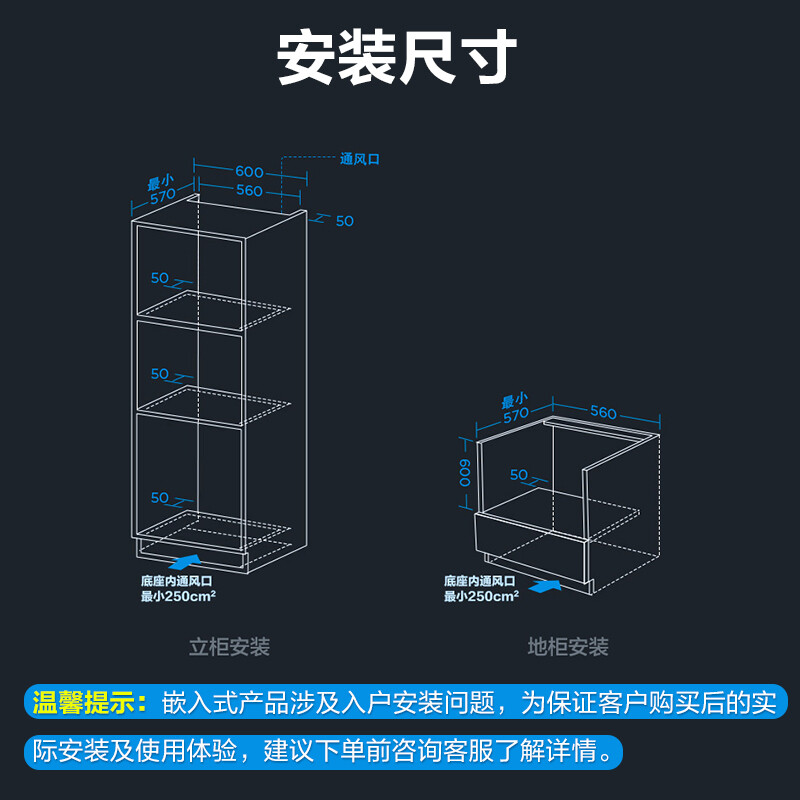 安装尺寸

最小 570
600
560
通风口
50
50
50
50
底座内通风口
最小250cm²
立柜安装

最小 570
560
600
50
底座内通风口
最小250cm²
地柜安装

温馨提示：嵌入式产品涉及入户安装问题，为保证客户购买后的实际安装及使用体验，建议下单前咨询客服了解详情。