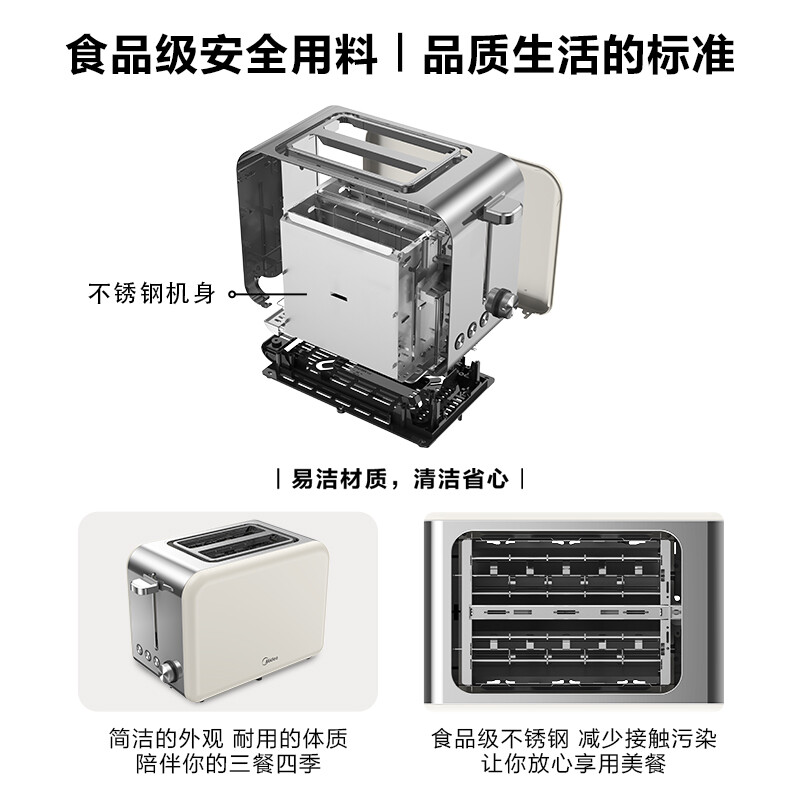 食品级安全用料 | 品质生活的标准

不锈钢机身

| 易洁材质，清洁省心 |

Midea

简洁的外观 耐用的体质
陪伴你的三餐四季

食品级不锈钢 减少接触污染
让你放心享用美餐