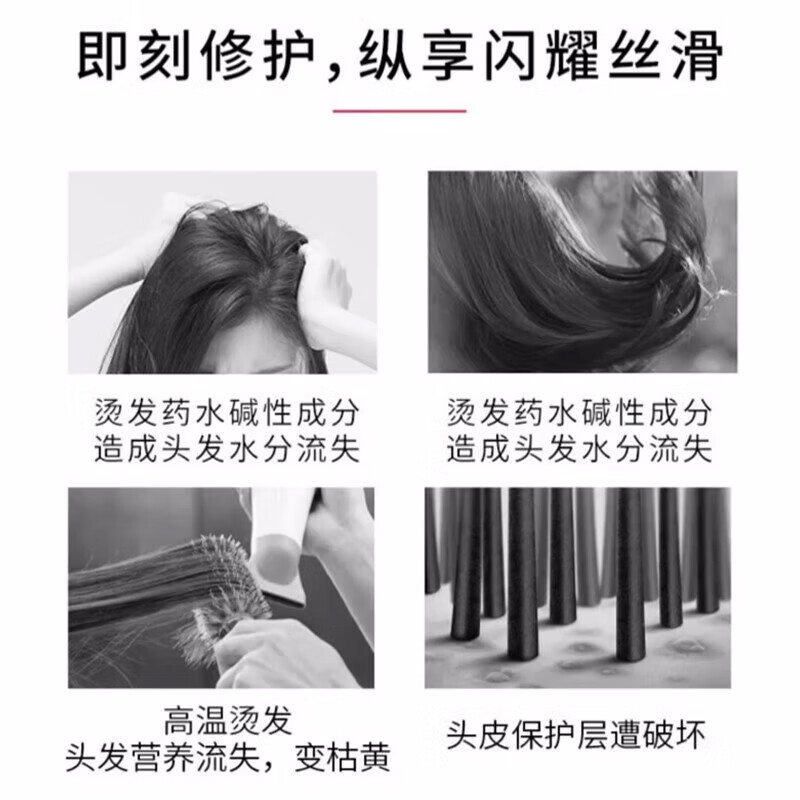 即刻修护，纵享闪耀丝滑

烫发药水碱性成分
造成头发水分流失

烫发药水碱性成分
造成头发水分流失

高温烫发
头发营养流失，变枯黄

头皮保护层遭破坏