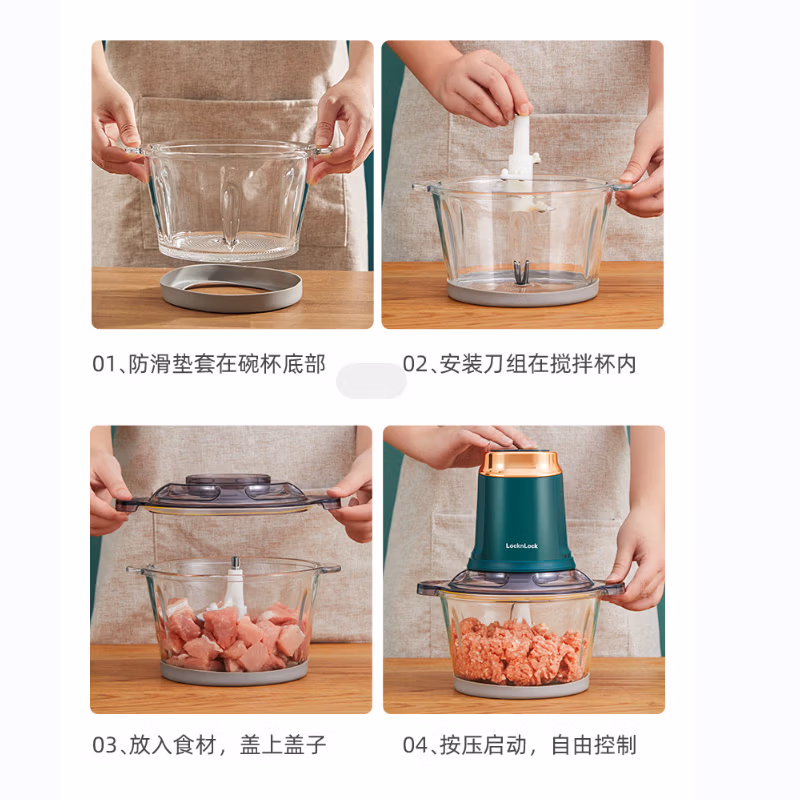 01、防滑垫套在碗杯底部

02、安装刀组在搅拌杯内

LocknLock

03、放入食材，盖上盖子

04、按压启动，自由控制