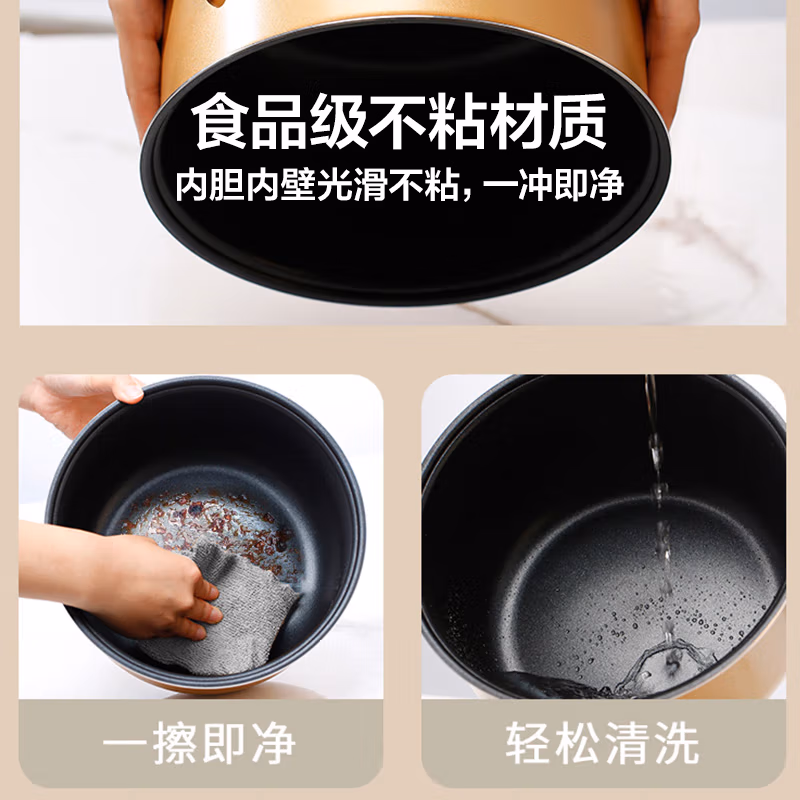 食品级不粘材质
内胆内壁光滑不粘，一冲即净

一擦即净

轻松清洗