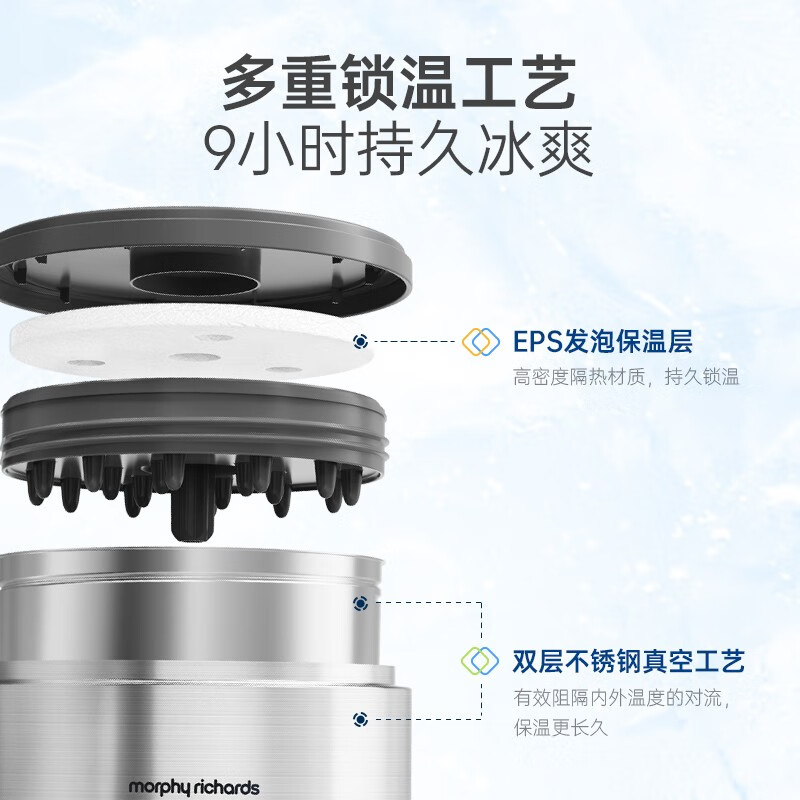 多重锁温工艺
9小时持久冰爽

EPS发泡保温层
高密度隔热材质，持久锁温

双层不锈钢真空工艺
有效阻隔内外温度的对流，保温更长久

morphy richards