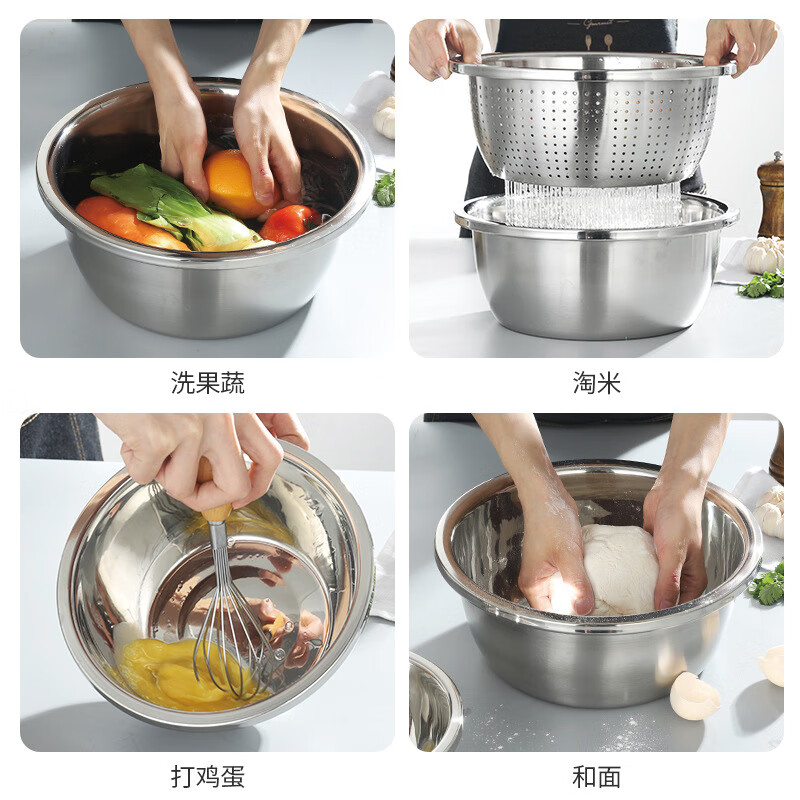 洗果蔬

淘米

打鸡蛋

和面