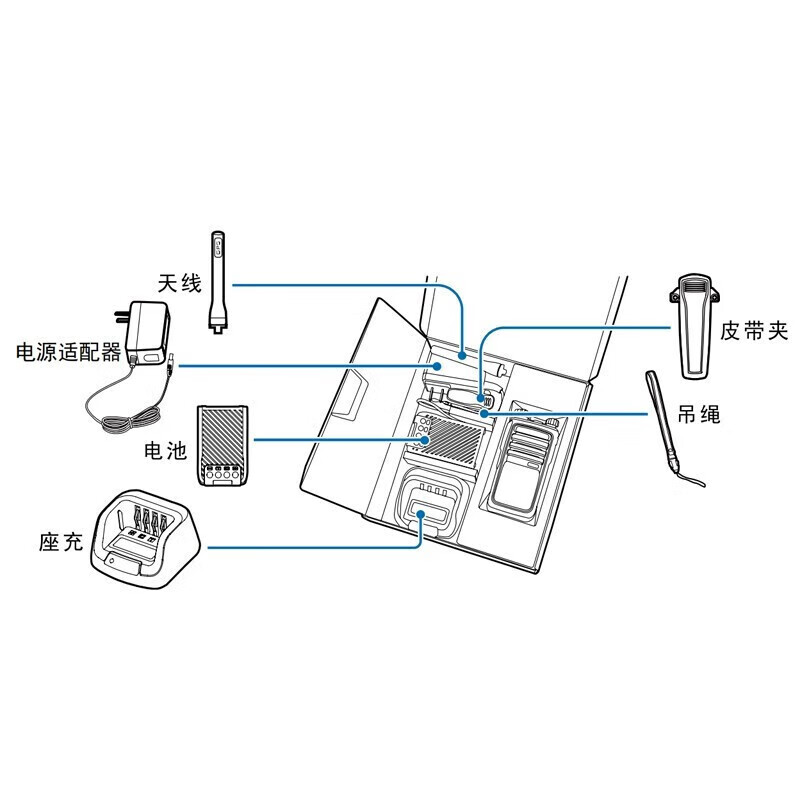 天线
电源适配器
电池
座充
皮带夹
吊绳