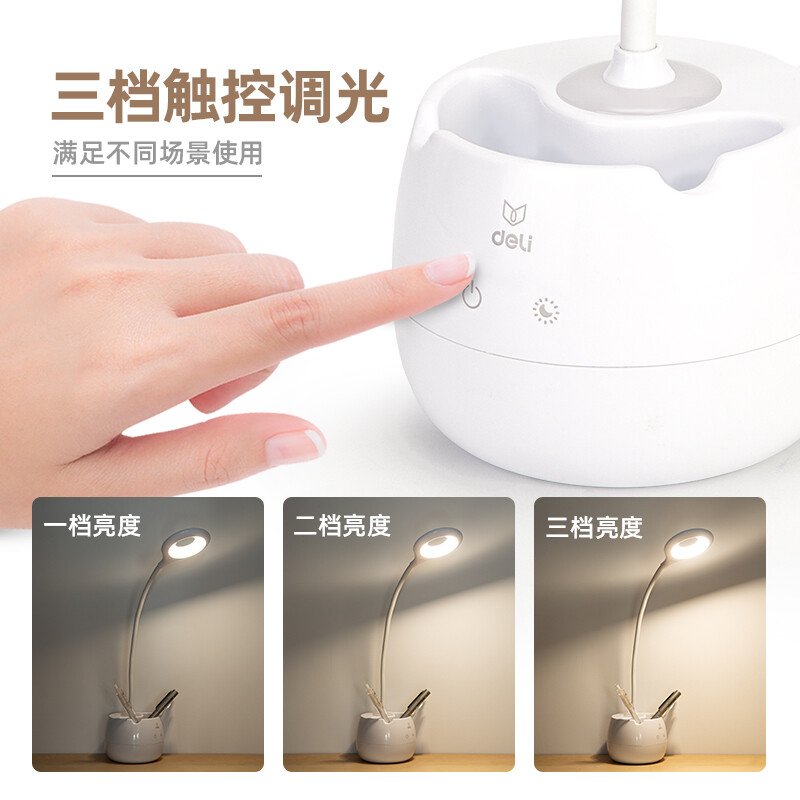 三档触控调光

满足不同场景使用

deli

一档亮度

二档亮度

三档亮度