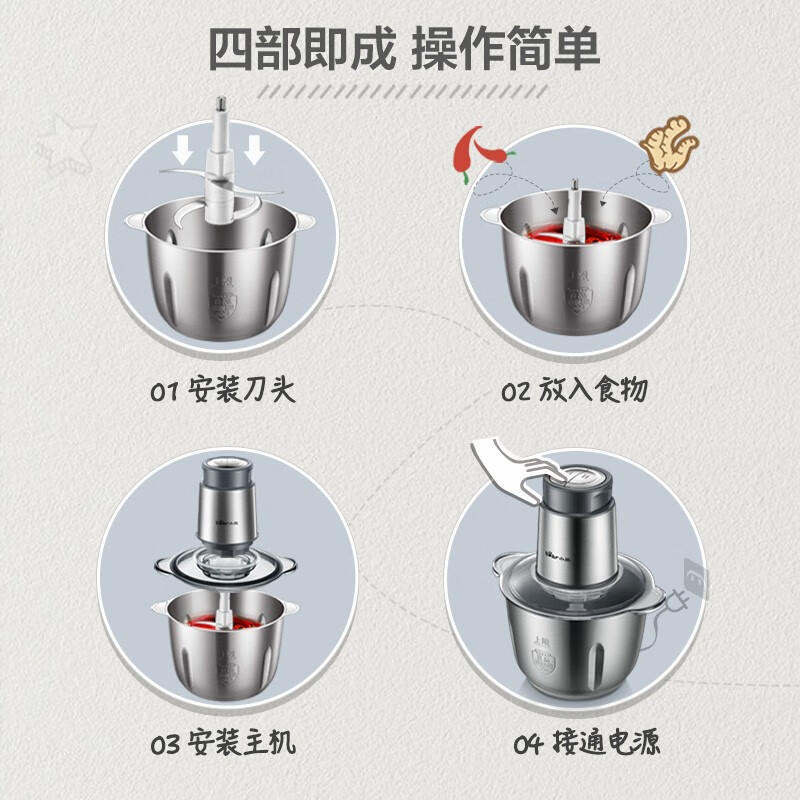 四部即成 操作简单

01 安装刀头

02 放入食物

03 安装主机

04 接通电源