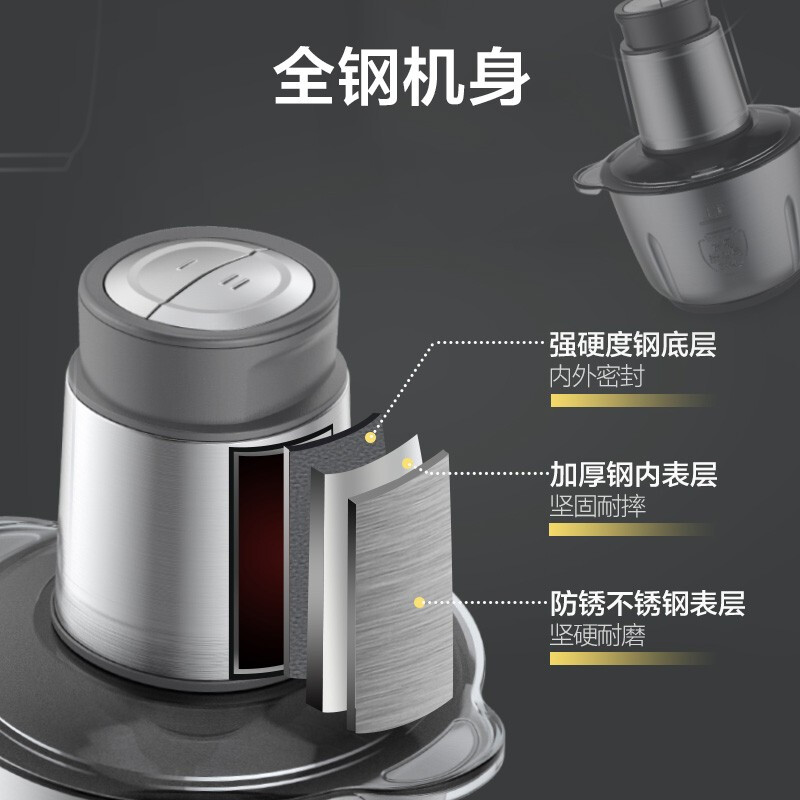 全钢机身

强硬度钢底层
内外密封

加厚钢内表层
坚固耐摔

防锈不锈钢表层
坚硬耐磨