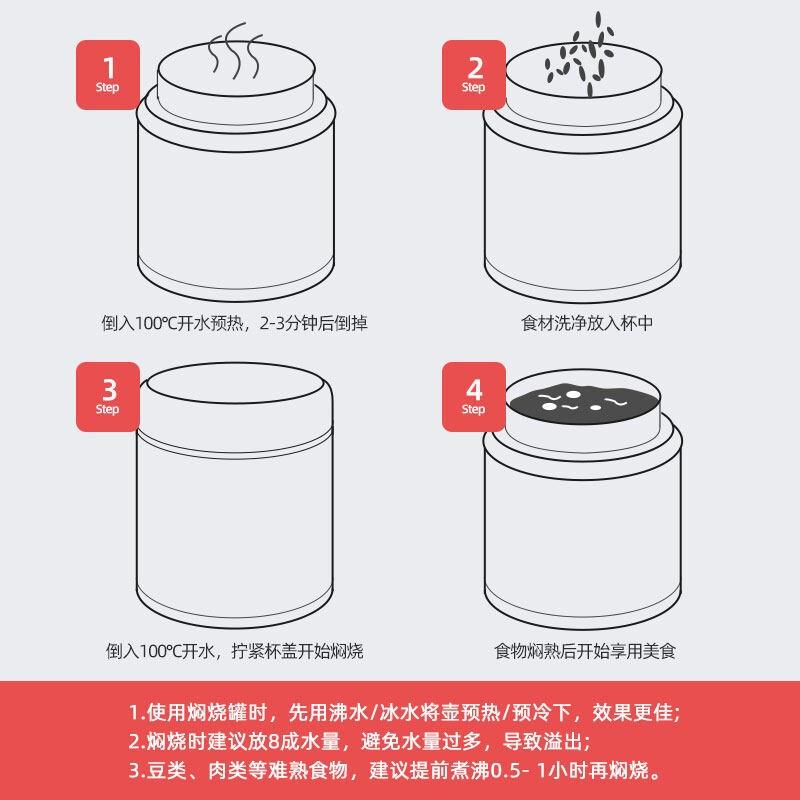 1
Step

倒入100℃开水预热，2-3分钟后倒掉

2
Step

食材洗净放入杯中

3
Step

倒入100℃开水，拧紧杯盖开始焖烧

4
Step

食物焖熟后开始享用美食

1.使用焖烧罐时，先用沸水/冰水将壶预热/预冷下，效果更佳;
2.焖烧时建议放8成水量，避免水量过多，导致溢出;
3.豆类、肉类等难熟食物，建议提前煮沸0.5- 1小时再焖烧。