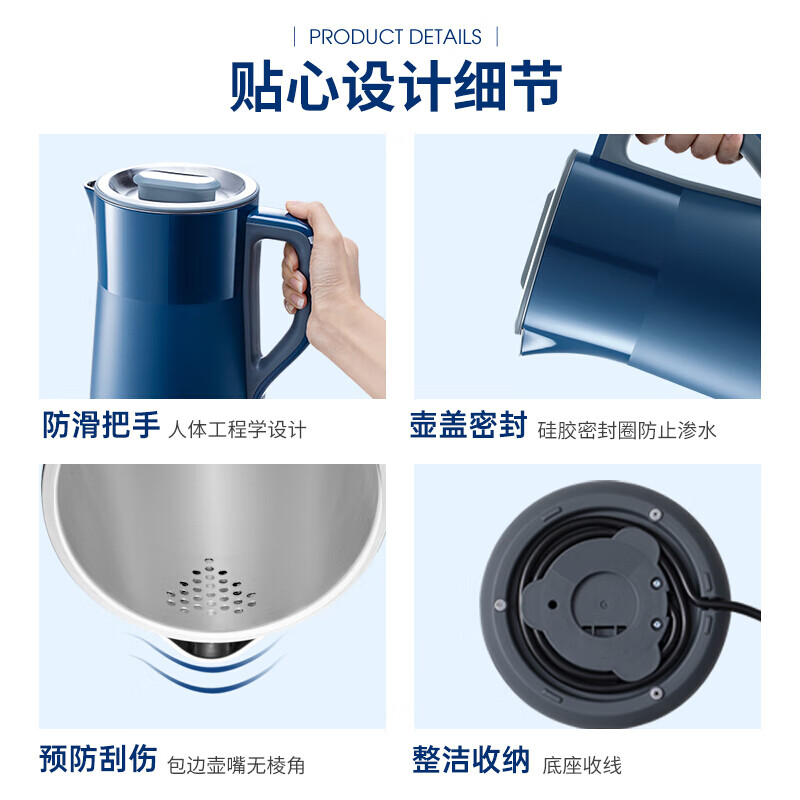 | PRODUCT DETAILS |

贴心设计细节

防滑把手 人体工程学设计

壶盖密封 硅胶密封圈防止渗水

预防刮伤 包边壶嘴无棱角

整洁收纳 底座收线