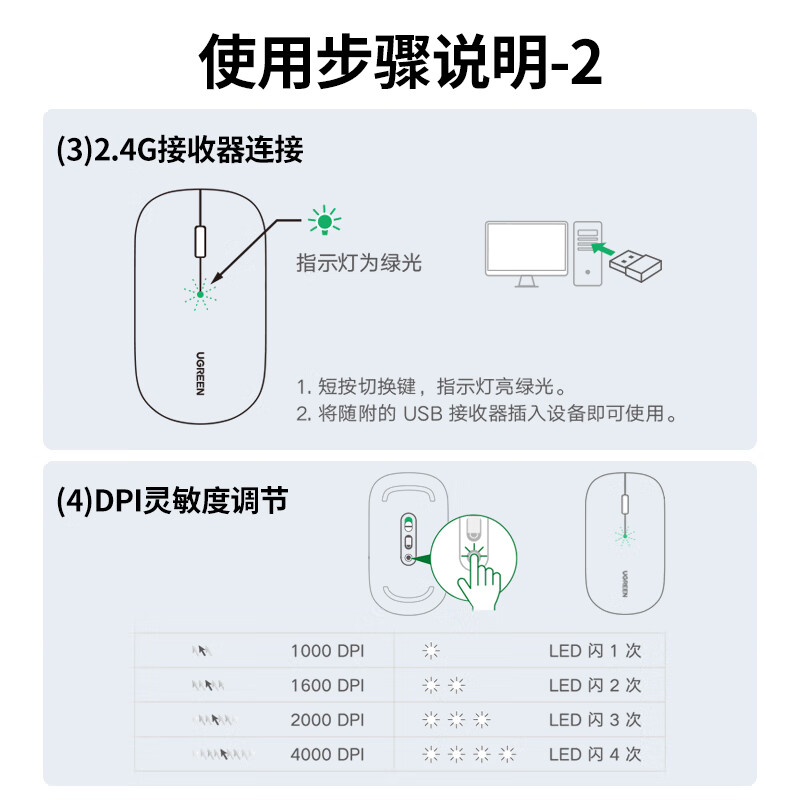 使用步骤说明-2

(3)2.4G接收器连接

指示灯为绿光

UGREEN

1. 短按切换键，指示灯亮绿光。
2. 将随附的 USB 接收器插入设备即可使用。

(4)DPI灵敏度调节

UGREEN

| 1000 DPI | LED 闪 1 次 |
|---|---|
| 1600 DPI | LED 闪 2 次 |
| 2000 DPI | LED 闪 3 次 |
| 4000 DPI | LED 闪 4 次 |