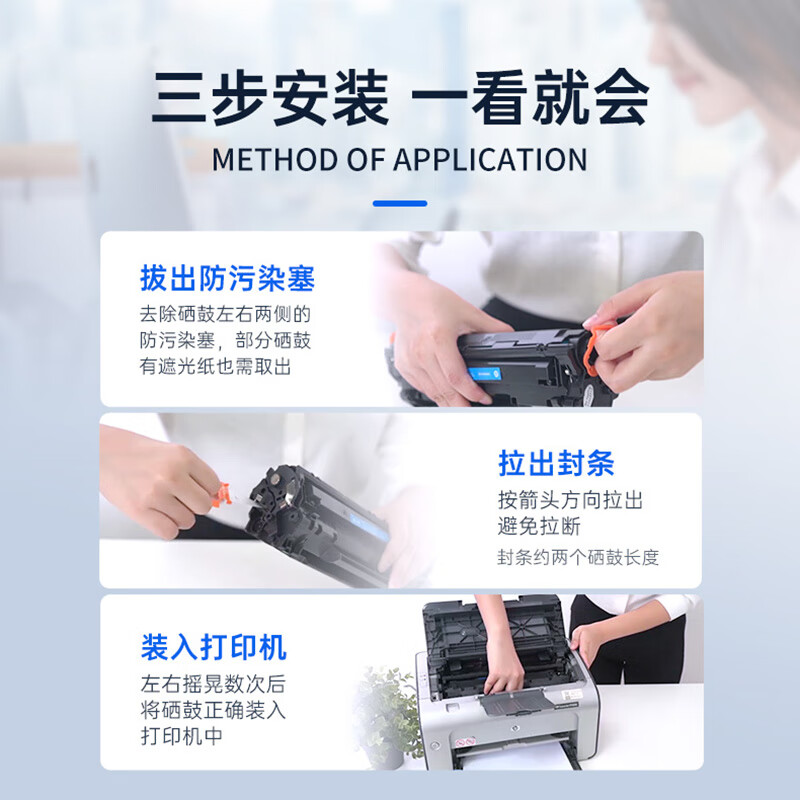 三步安装 一看就会

METHOD OF APPLICATION

拔出防污染塞

去除硒鼓左右两侧的防污染塞，部分硒鼓有遮光纸也需取出

拉出封条

按箭头方向拉出避免拉断

封条约两个硒鼓长度

装入打印机

左右摇晃数次后将硒鼓正确装入打印机中