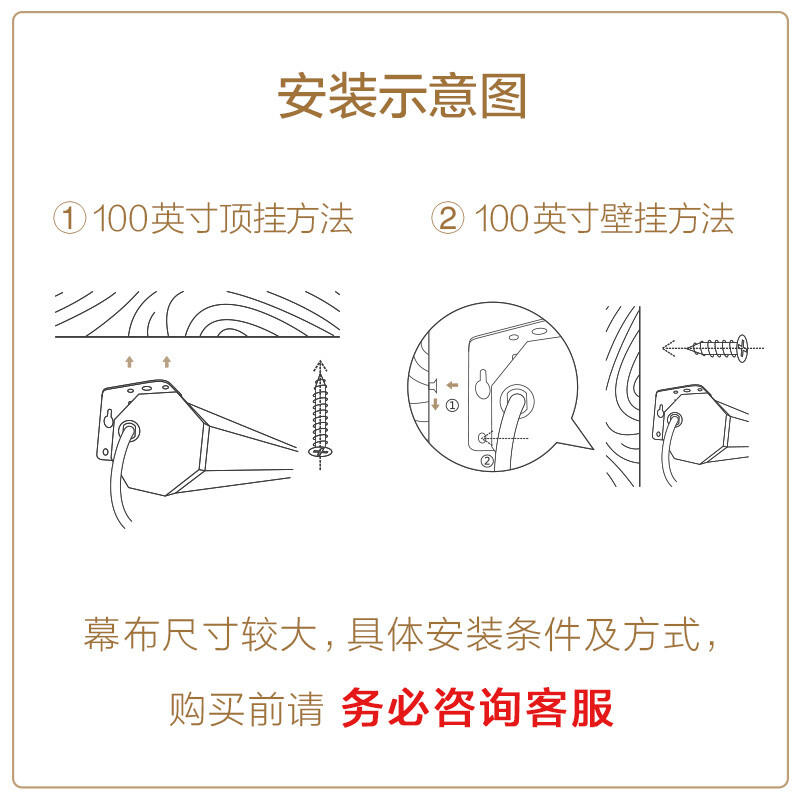 安装示意图

① 100英寸顶挂方法

② 100英寸壁挂方法

①

②

幕布尺寸较大，具体安装条件及方式，

购买前请 务必咨询客服