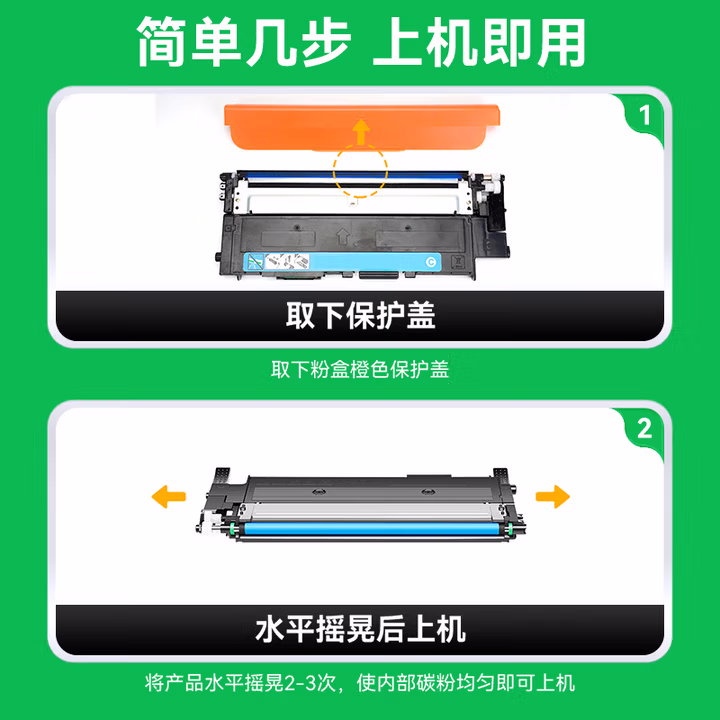 简单几步 上机即用

1

C

取下保护盖

取下粉盒橙色保护盖

2

水平摇晃后上机

将产品水平摇晃2-3次，使内部碳粉均匀即可上机