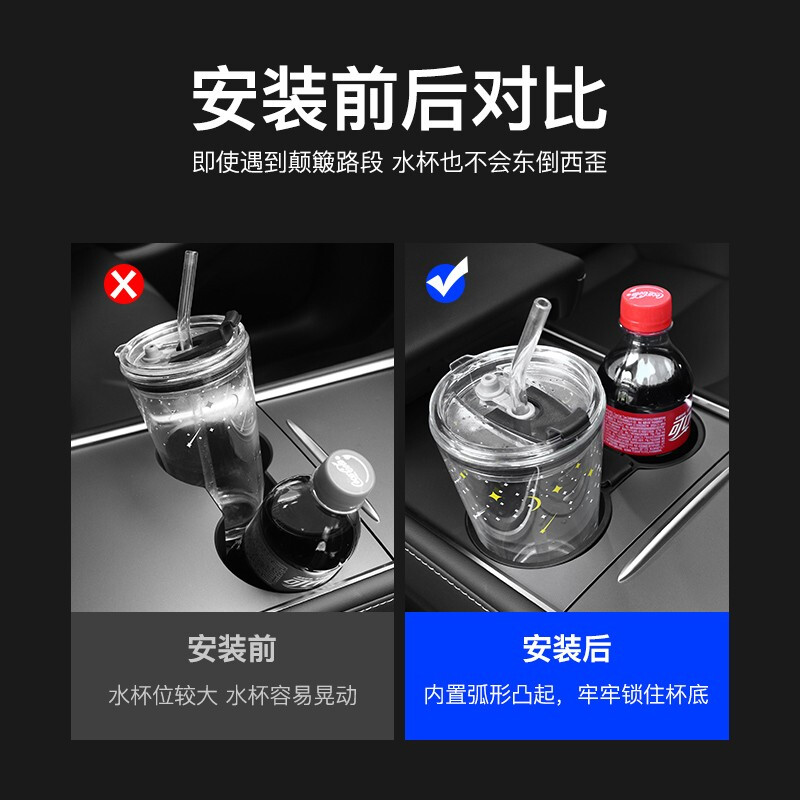 安装前后对比

即使遇到颠簸路段 水杯也不会东倒西歪

安装前

水杯位较大 水杯容易晃动

安装后

内置弧形凸起，牢牢锁住杯底