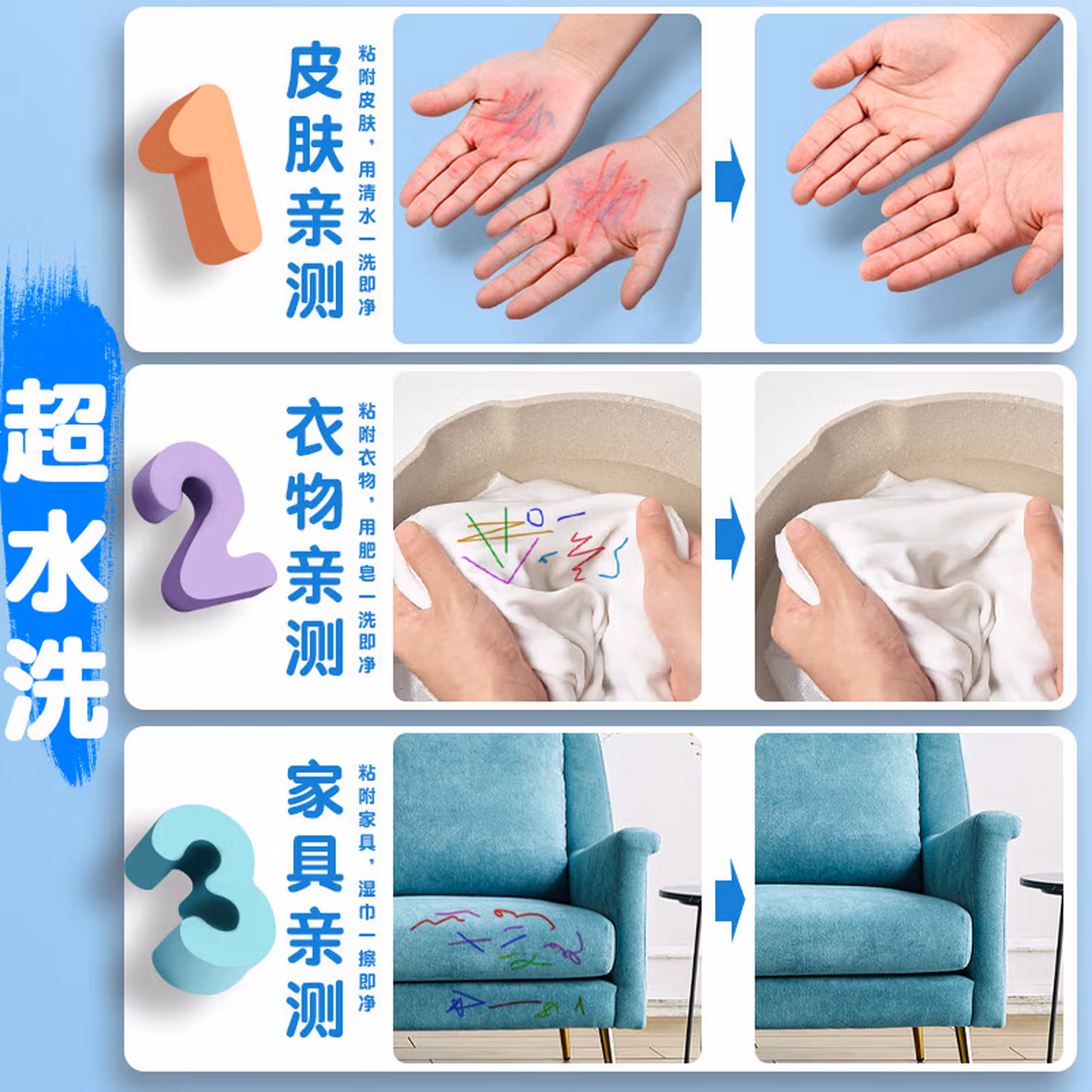 超水洗

1
皮肤亲测
粘附皮肤，用清水一洗即净

2
衣物亲测
粘附衣物，用肥皂一洗即净

3
家具亲测
粘附家具，湿巾一擦即净