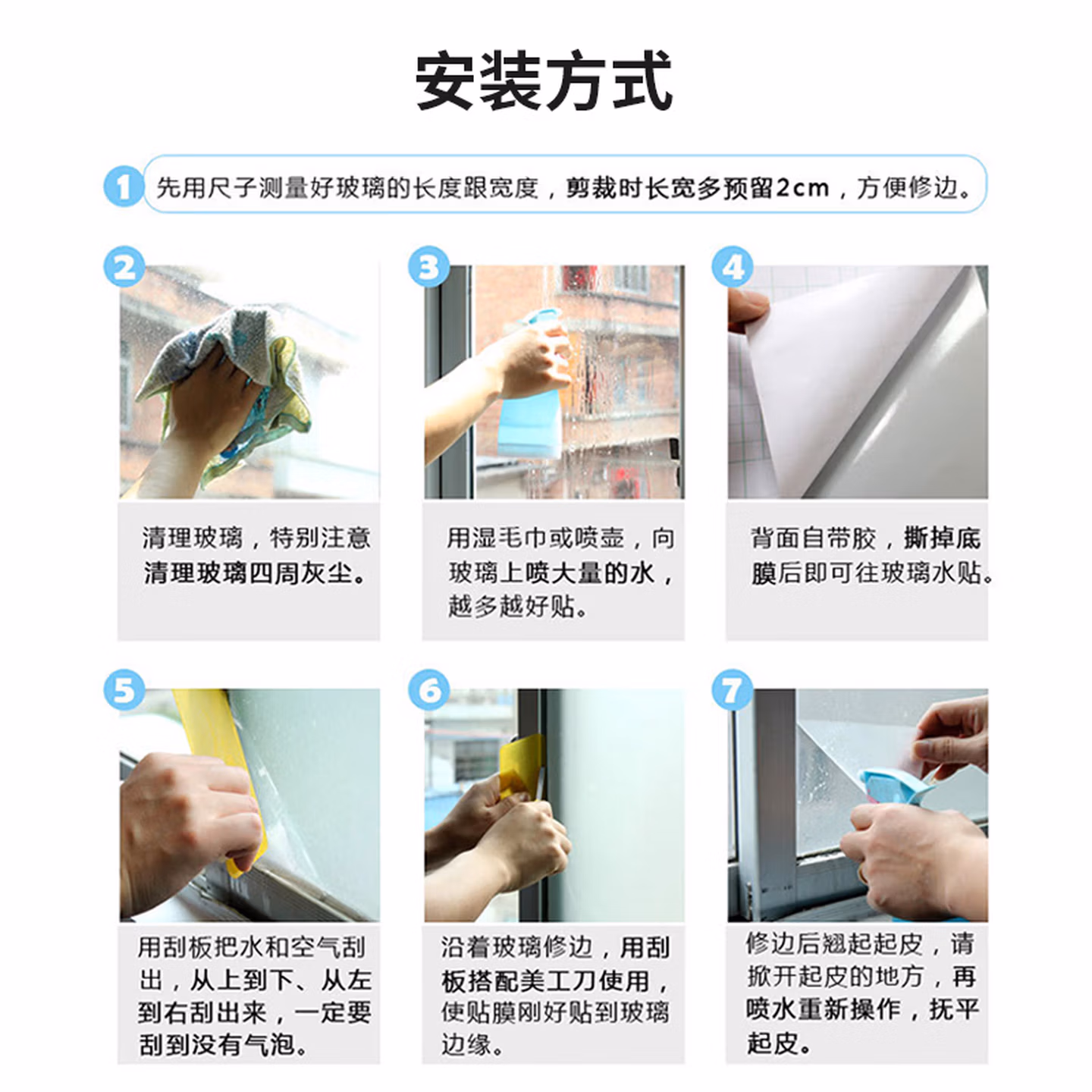 安装方式

1 先用尺子测量好玻璃的长度跟宽度，剪裁时长宽多预留2cm，方便修边。

2

清理玻璃，特别注意清理玻璃四周灰尘。

3

用湿毛巾或喷壶，向玻璃上喷大量的水，越多越好贴。

4

背面自带胶，撕掉底膜后即可往玻璃水贴。

5

用刮板把水和空气刮出，从上到下、从左到右刮出来，一定要刮到没有气泡。

6

沿着玻璃修边，用刮板搭配美工刀使用，使贴膜刚好贴到玻璃边缘。

7

修边后翘起起皮，请掀开起皮的地方，再喷水重新操作，抚平起皮。