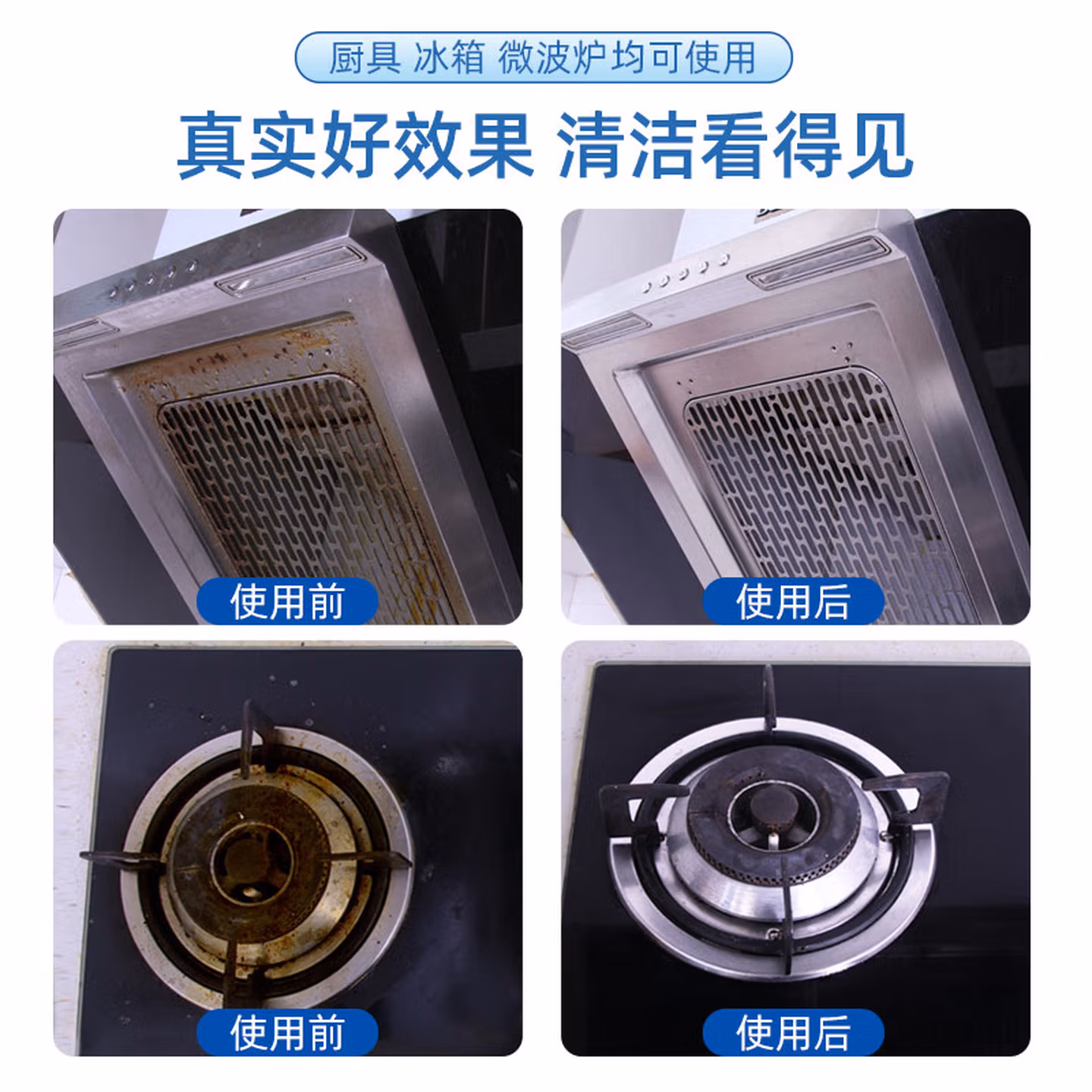 厨具 冰箱 微波炉均可使用

真实好效果 清洁看得见

使用前

使用后

使用前

使用后