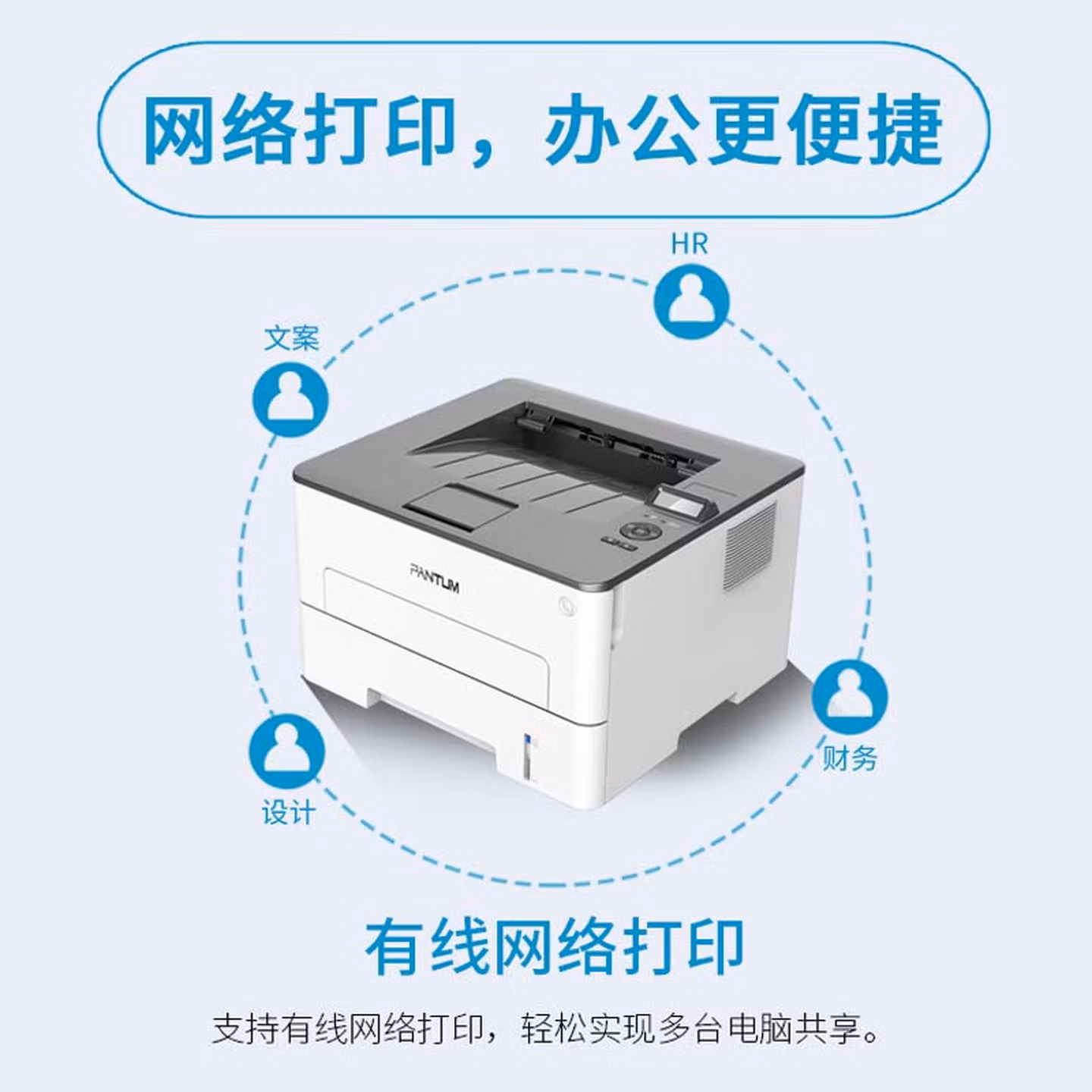 网络打印，办公更便捷

HR

文案

PANTUM

财务

设计

有线网络打印

支持有线网络打印，轻松实现多台电脑共享。