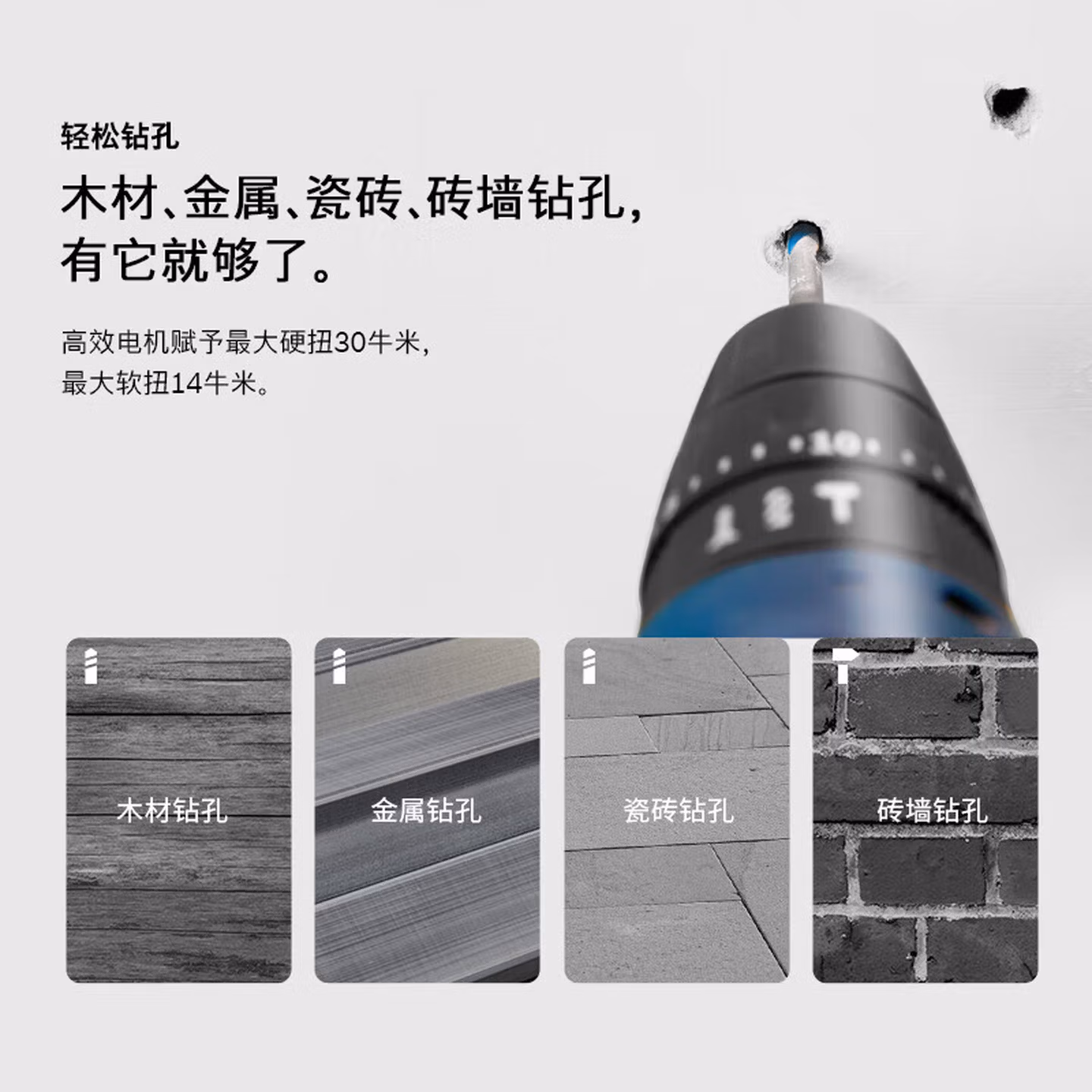 轻松钻孔

木材、金属、瓷砖、砖墙钻孔，有它就够了。

高效电机赋予最大硬扭30牛米，最大软扭14牛米。

10

木材钻孔

金属钻孔

瓷砖钻孔

砖墙钻孔